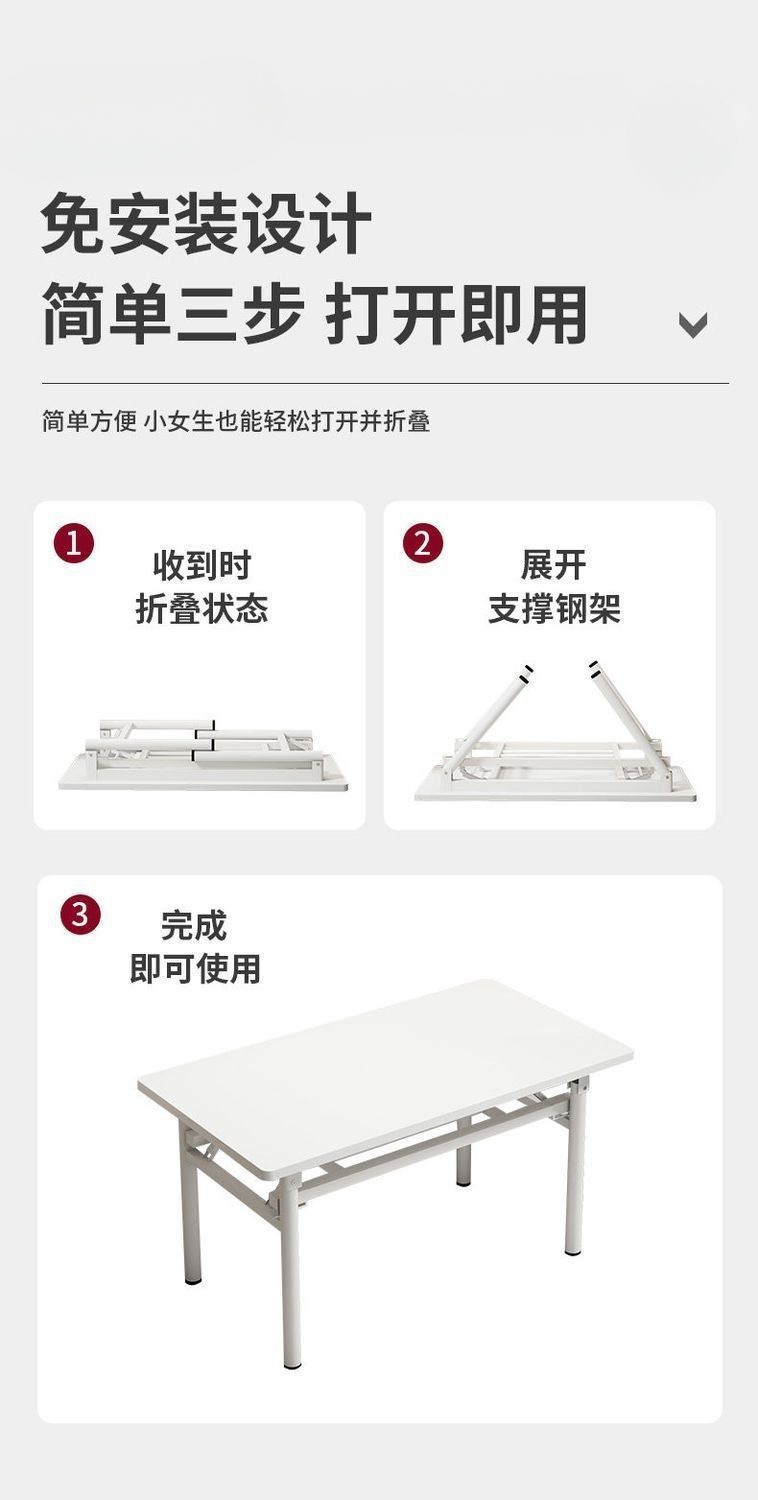 免安装设计
简单三步 打开即用

简单方便 小女生也能轻松打开并折叠

1
收到时
折叠状态

2
展开
支撑钢架

3
完成
即可使用