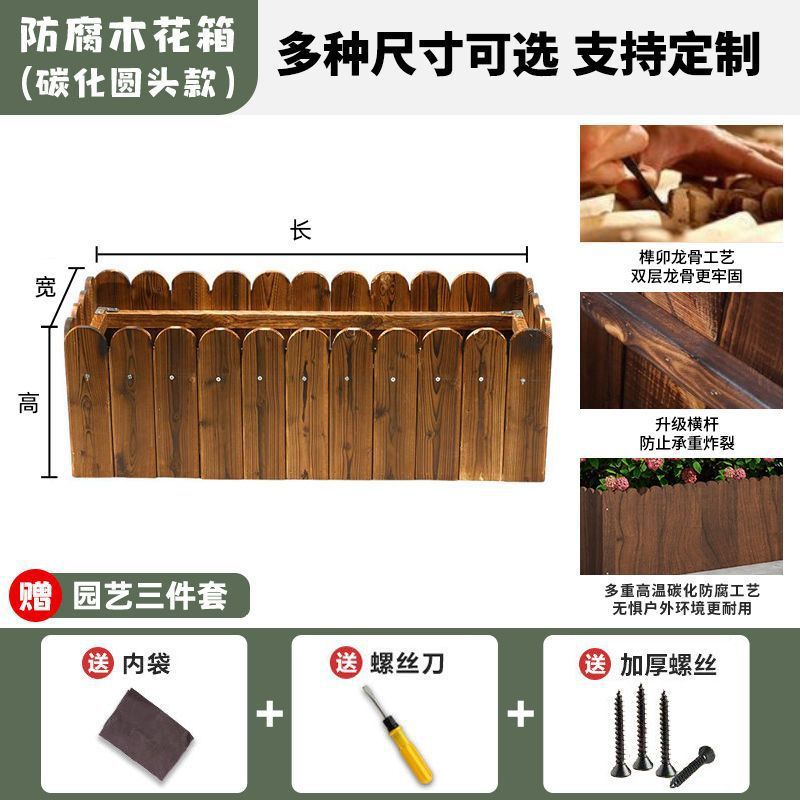 防腐木花箱
（碳化圆头款）

多种尺寸可选 支持定制

长

宽

高

榫卯龙骨工艺
双层龙骨更牢固

升级横杆
防止承重炸裂

多重高温碳化防腐工艺
无惧户外环境更耐用

赠 园艺三件套

送 内袋

+

送 螺丝刀

+

送 加厚螺丝