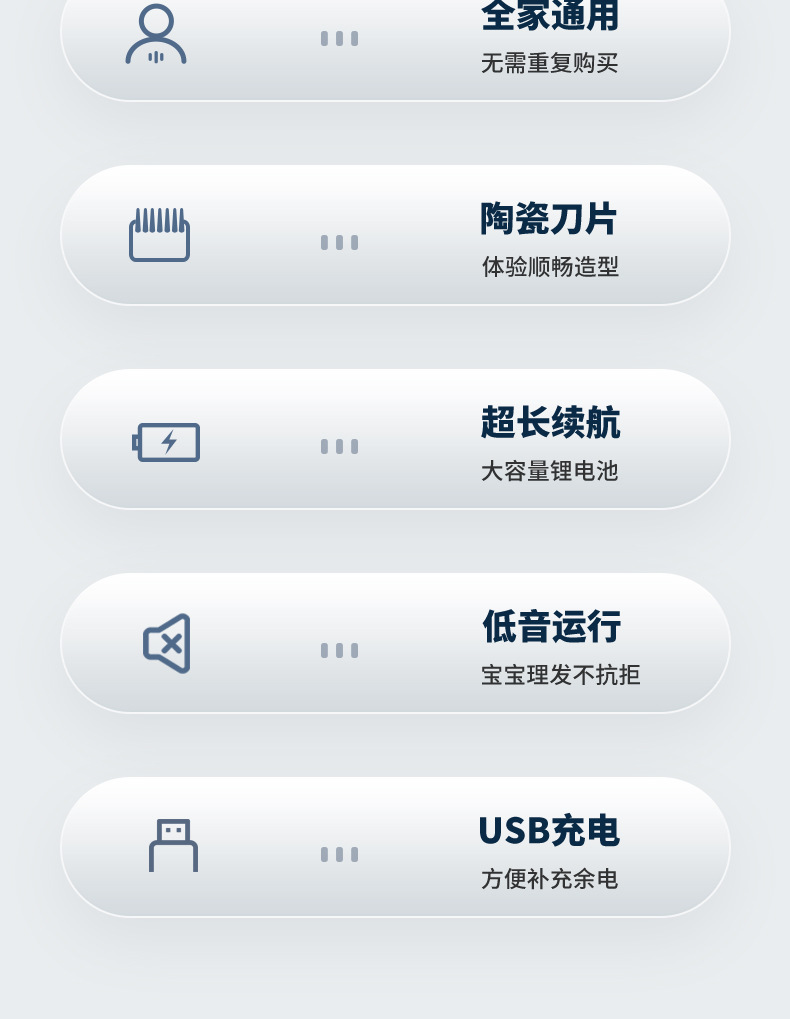 全家通用
无需重复购买

陶瓷刀片
体验顺畅造型

超长续航
大容量锂电池

低音运行
宝宝理发不抗拒

USB充电
方便补充余电