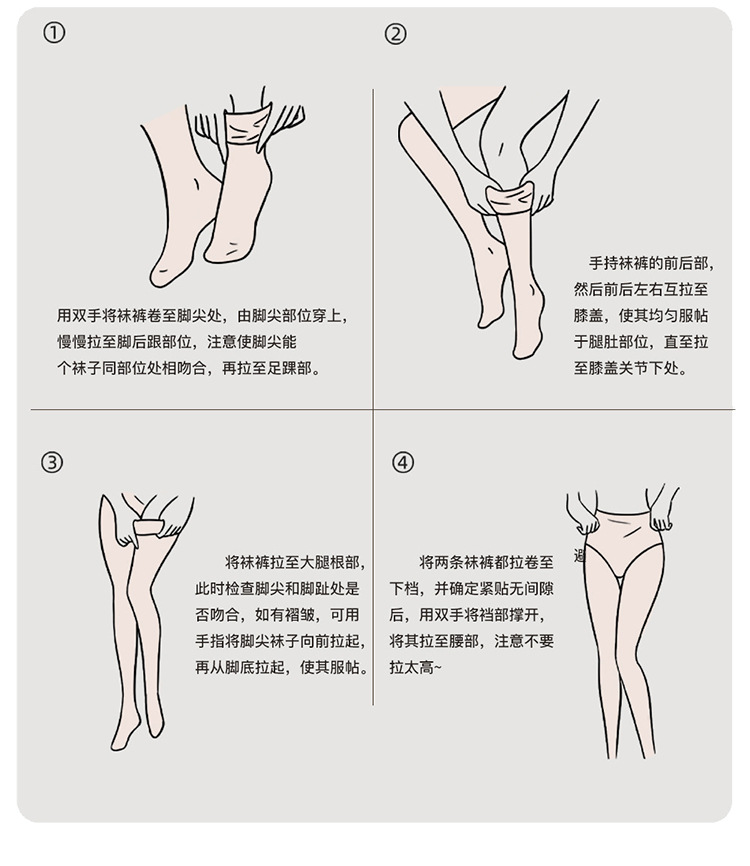 ①

用双手将袜裤卷至脚尖处，由脚尖部位穿上，慢慢拉至脚后跟部位，注意使脚尖能个袜子同部位处相吻合，再拉至足踝部。

②

手持袜裤的前后部，然后前后左右互拉至膝盖，使其均匀服帖于腿肚部位，直至拉至膝盖关节下处。

③

将袜裤拉至大腿根部，此时检查脚尖和脚趾处是否吻合，如有褶皱，可用手指将脚尖袜子向前拉起，再从脚底拉起，使其服帖。

④

将两条袜裤都拉卷至下档，并确定紧贴无间隙后，用双手将裆部撑开，将其拉至腰部，注意不要拉太高~

遍