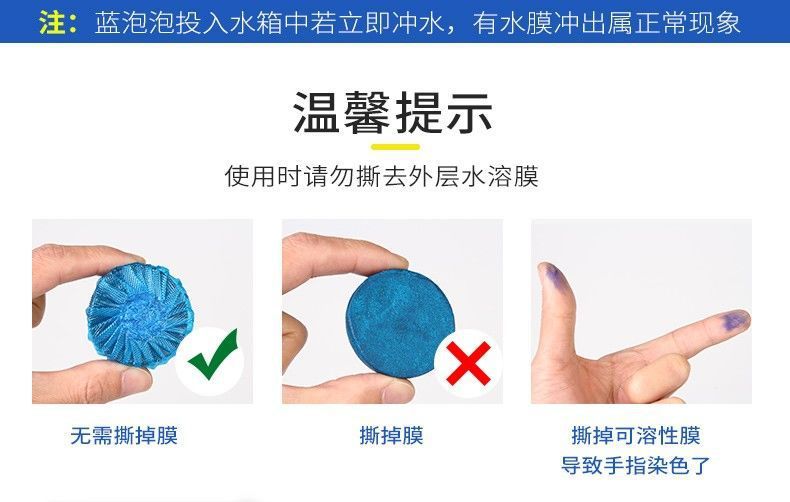 注：蓝泡泡投入水箱中若立即冲水，有水膜冲出属正常现象

温馨提示

使用时请勿撕去外层水溶膜

无需撕掉膜

撕掉膜

撕掉可溶性膜
导致手指染色了