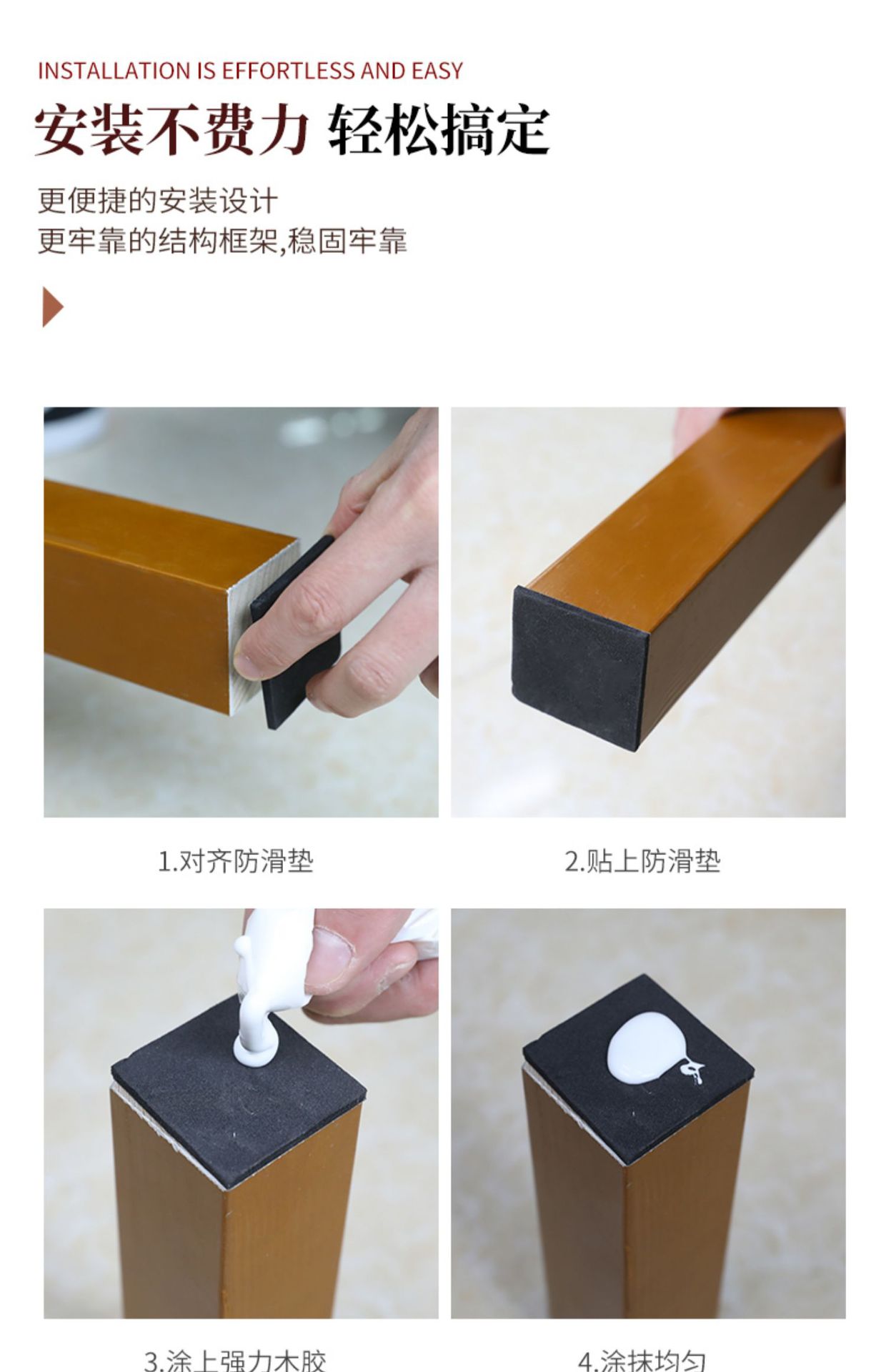 INSTALLATION IS EFFORTLESS AND EASY

安装不费力 轻松搞定

更便捷的安装设计
更牢靠的结构框架,稳固牢靠

1.对齐防滑垫

2.贴上防滑垫

3.涂上强力木胶

4.涂抹均匀