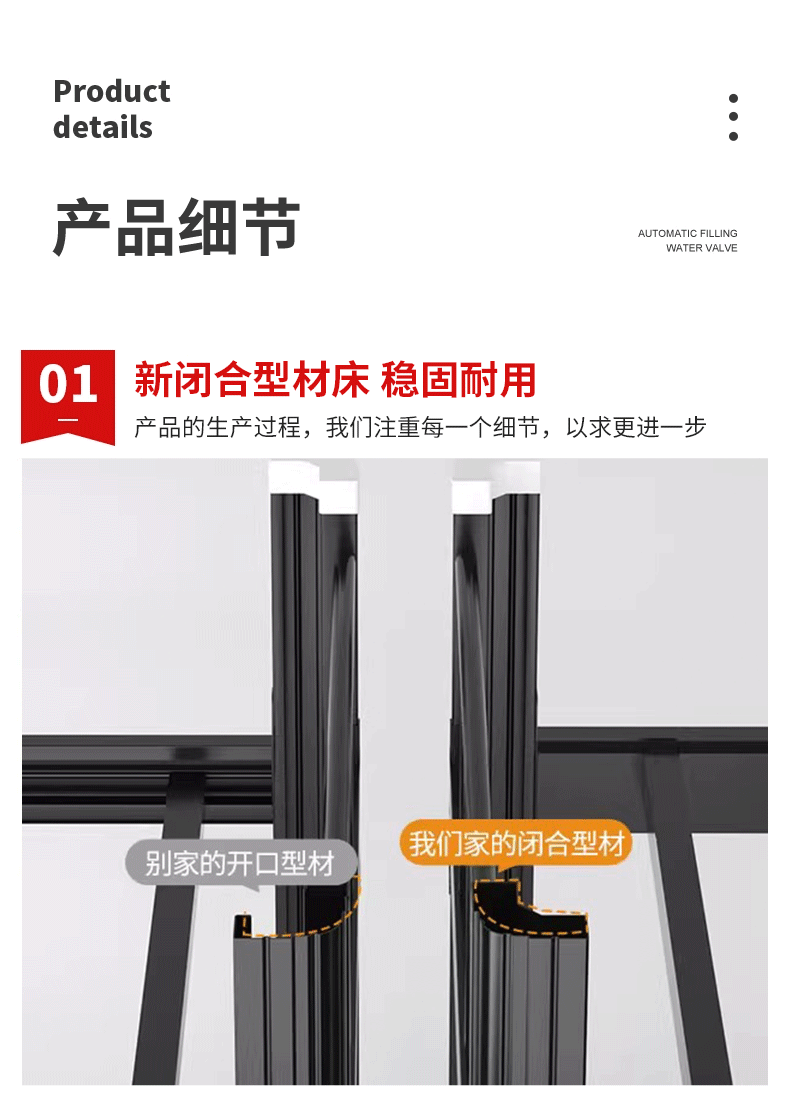 Product
details

产品细节

AUTOMATIC FILLING
WATER VALVE

01

新闭合型材床 稳固耐用

产品的生产过程，我们注重每一个细节，以求更进一步

别家的开口型材

我们家的闭合型材