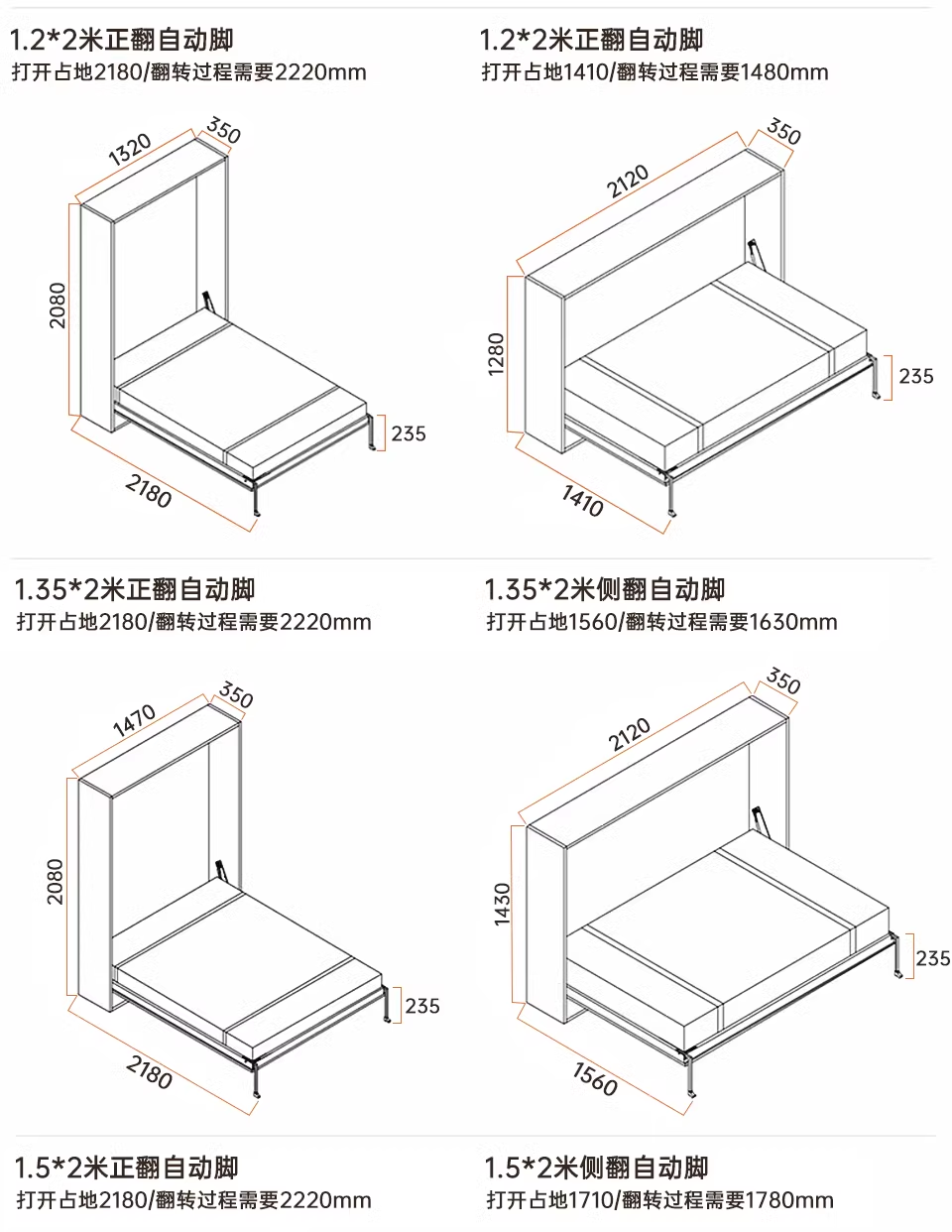 1.2*2米正翻自动脚
打开占地2180/翻转过程需要2220mm

1320
350
2080
235
2180

1.2*2米正翻自动脚
打开占地1410/翻转过程需要1480mm

2120
350
1280
235
1410

1.35*2米正翻自动脚
打开占地2180/翻转过程需要2220mm

1470
350
2080
235
2180

1.35*2米侧翻自动脚
打开占地1560/翻转过程需要1630mm

2120
350
1430
235
1560

1.5*2米正翻自动脚
打开占地2180/翻转过程需要2220mm

1.5*2米侧翻自动脚
打开占地1710/翻转过程需要1780mm