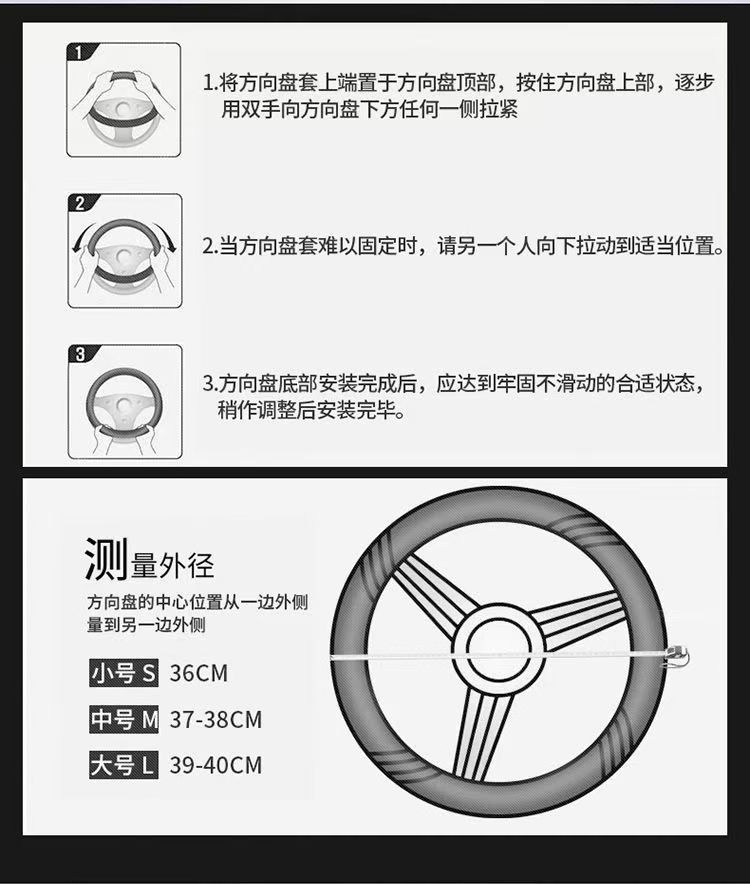 1

1.将方向盘套上端置于方向盘顶部，按住方向盘上部，逐步用双手向方向盘下方任何一侧拉紧

2

2.当方向盘套难以固定时，请另一个人向下拉动到适当位置。

3

3.方向盘底部安装完成后，应达到牢固不滑动的合适状态，稍作调整后安装完毕。

测量外径

方向盘的中心位置从一边外侧量到另一边外侧

小号 S 36CM

中号 M 37-38CM

大号 L 39-40CM