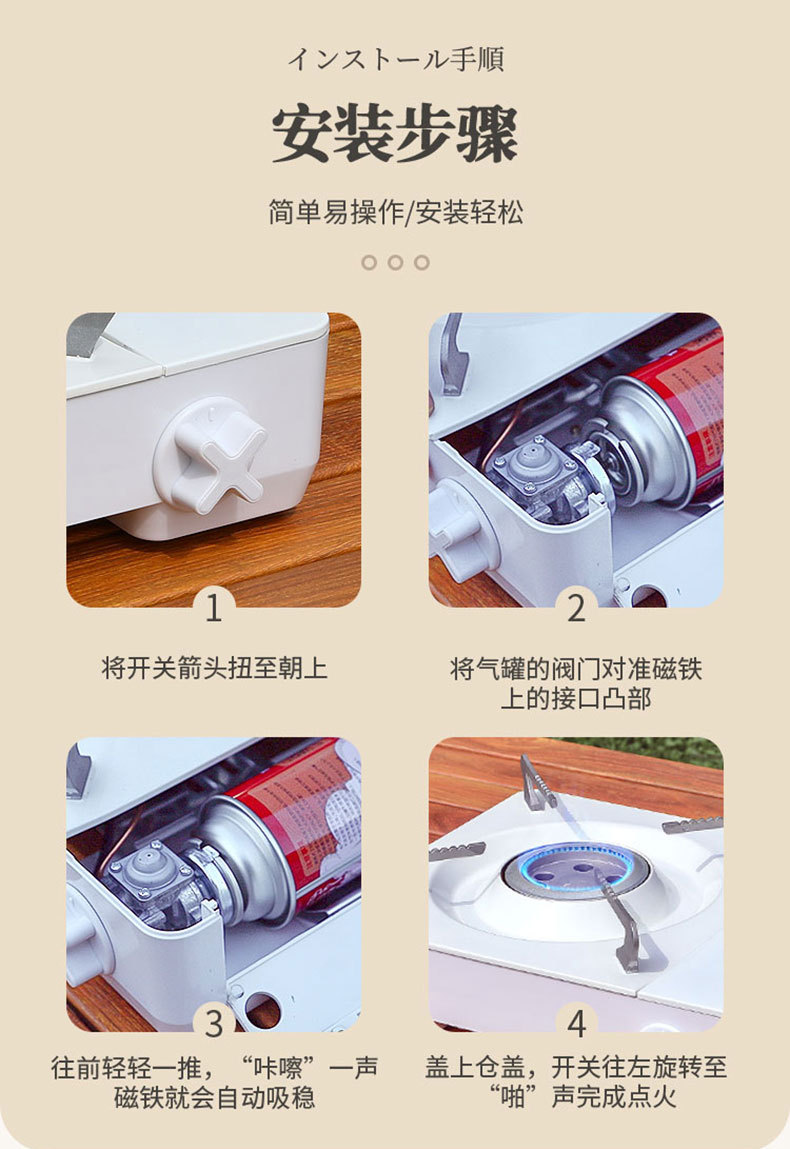 インストール手順

安装步骤

简单易操作/安装轻松

1

将开关箭头扭至朝上

2

将气罐的阀门对准磁铁上的接口凸部

3

往前轻轻一推，“咔嚓”一声磁铁就会自动吸稳

4

盖上仓盖，开关往左旋转至“啪”声完成点火