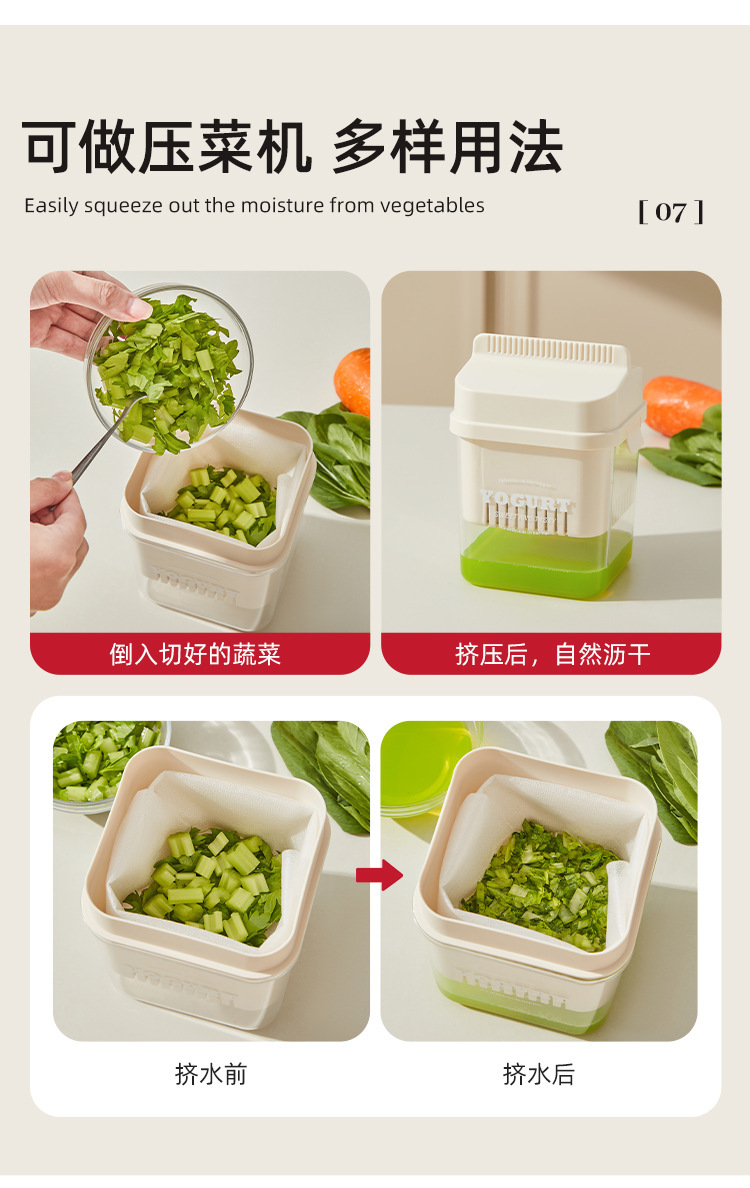 可做压菜机 多样用法

Easily squeeze out the moisture from vegetables

[ 07 ]

YOGURT

倒入切好的蔬菜

挤压后，自然沥干

挤水前

挤水后