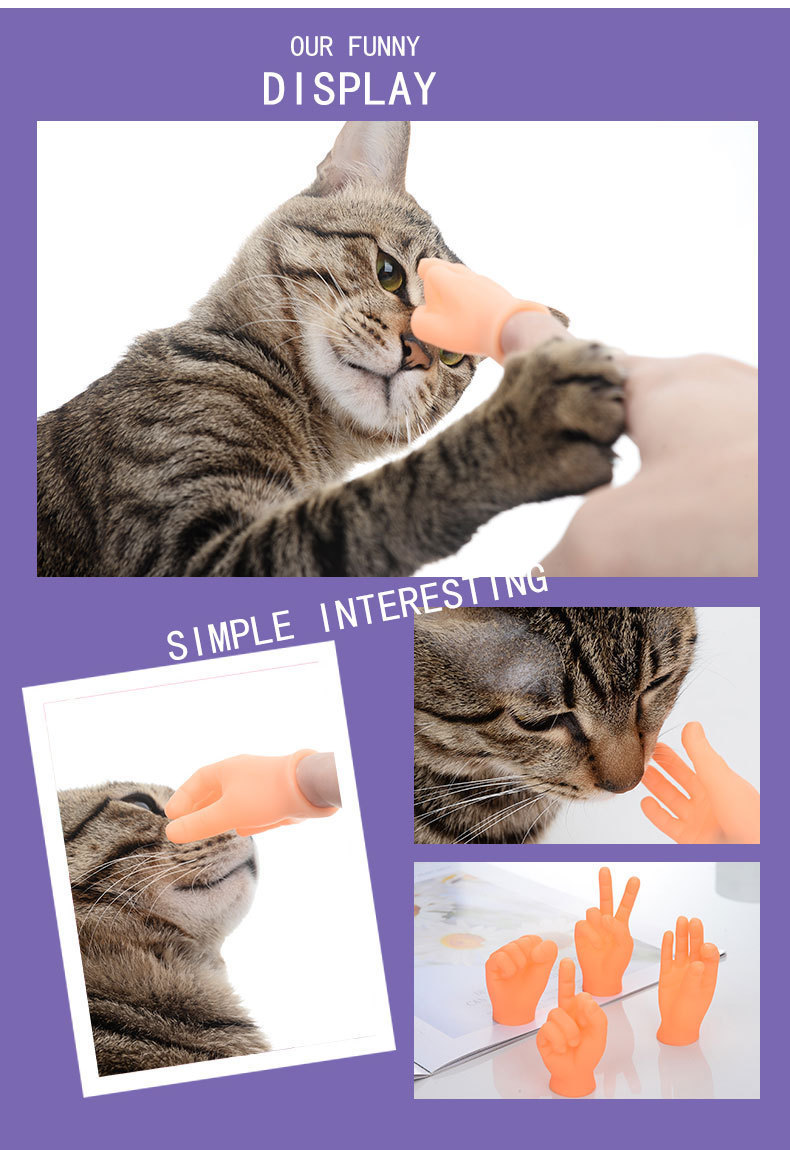 OUR FUNNY
DISPLAY

SIMPLE INTERESTING