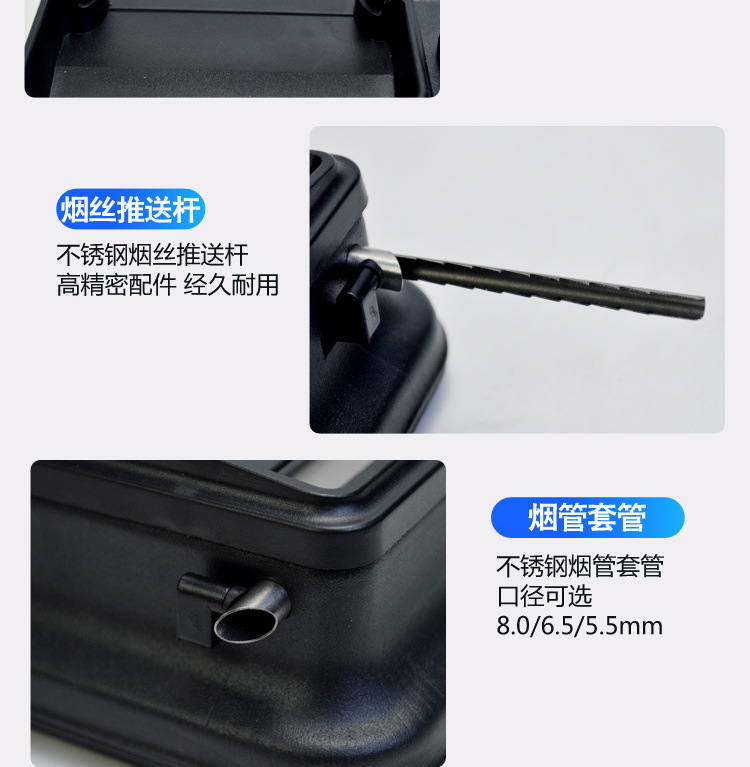 烟丝推送杆

不锈钢烟丝推送杆
高精密配件 经久耐用

烟管套管

不锈钢烟管套管
口径可选
8.0/6.5/5.5mm