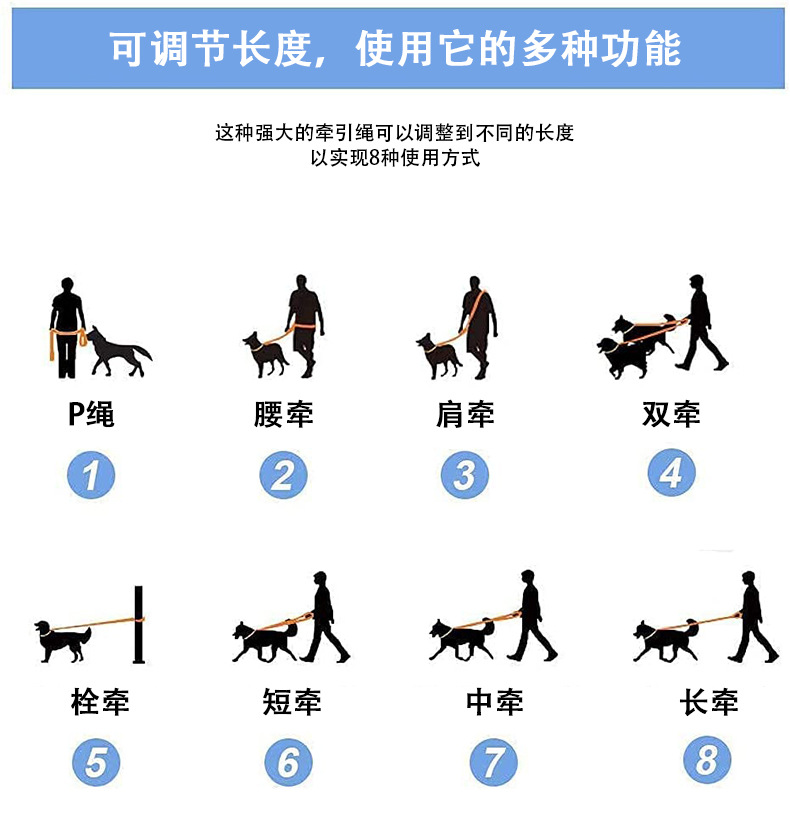 可调节长度，使用它的多种功能

这种强大的牵引绳可以调整到不同的长度
以实现8种使用方式

P绳
1

腰牵
2

肩牵
3

双牵
4

栓牵
5

短牵
6

中牵
7

长牵
8