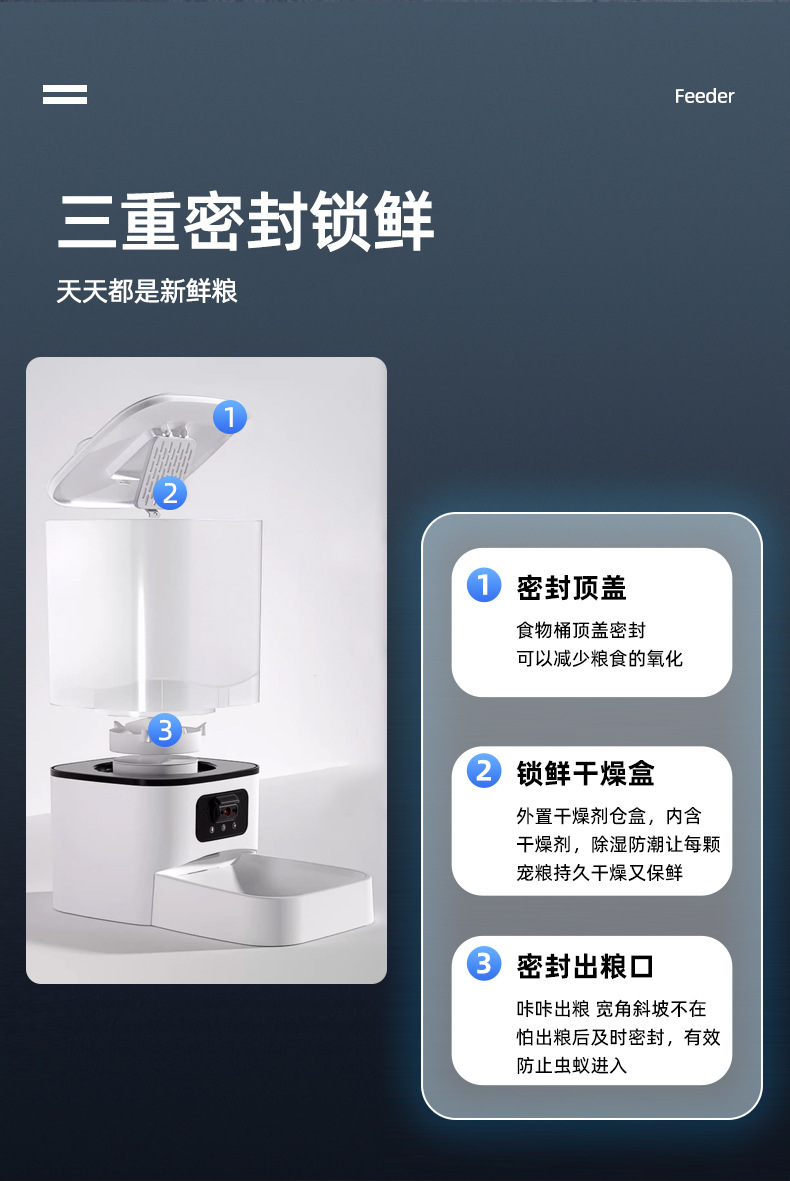 Feeder

三重密封锁鲜

天天都是新鲜粮

1

2

3

1 密封顶盖

食物桶顶盖密封
可以减少粮食的氧化

2 锁鲜干燥盒

外置干燥剂仓盒，内含干燥剂，除湿防潮让每颗宠粮持久干燥又保鲜

3 密封出粮口

咔咔出粮 宽角斜坡不在怕出粮后及时密封，有效防止虫蚁进入