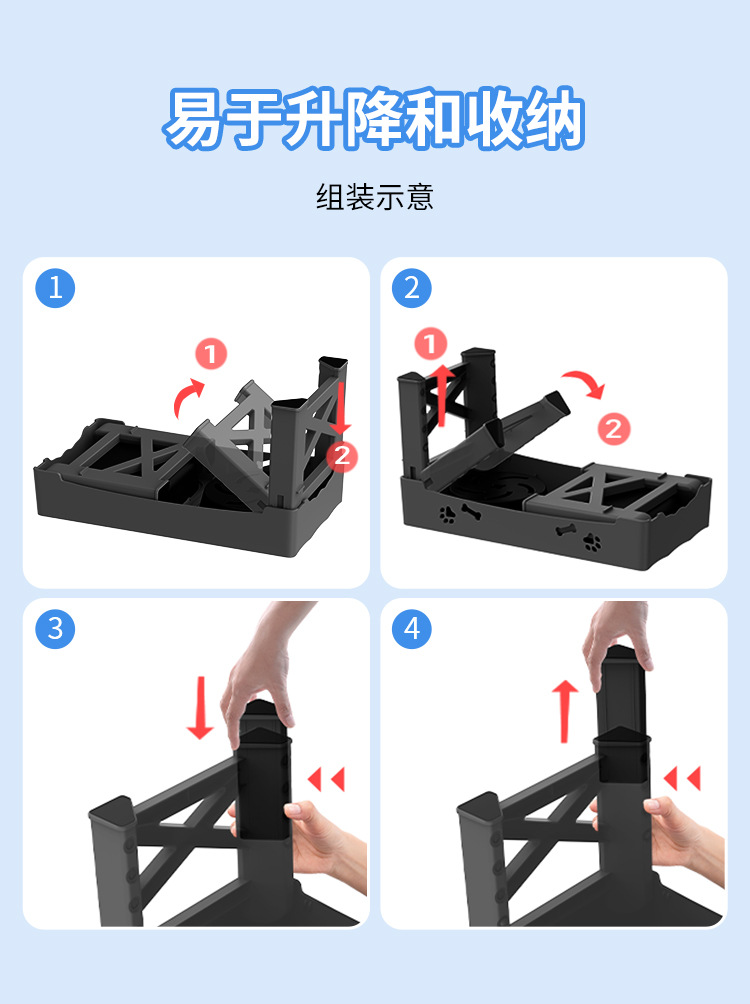 易于升降和收纳

组装示意

1

1

2

2

1

2

3

4