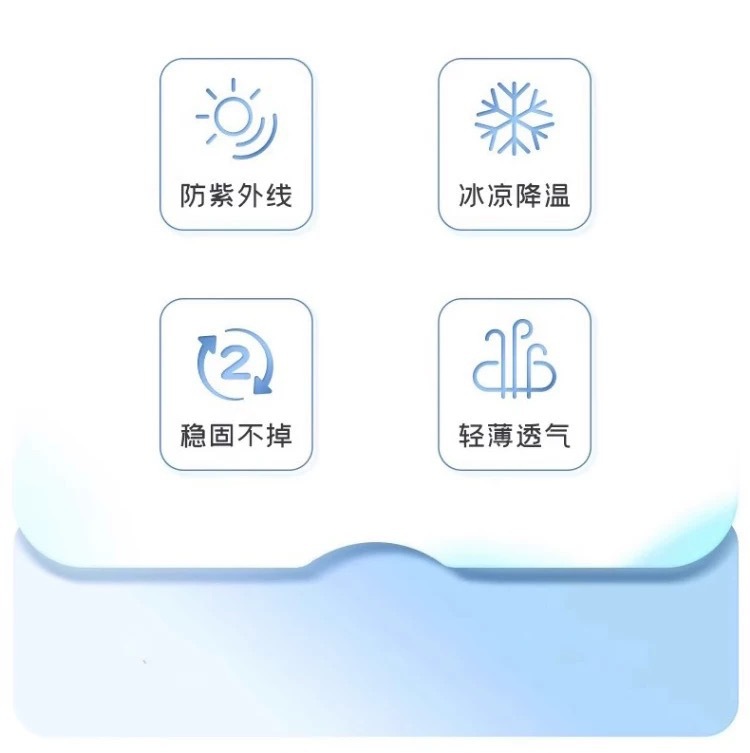 防紫外线

冰凉降温

2

稳固不掉

轻薄透气