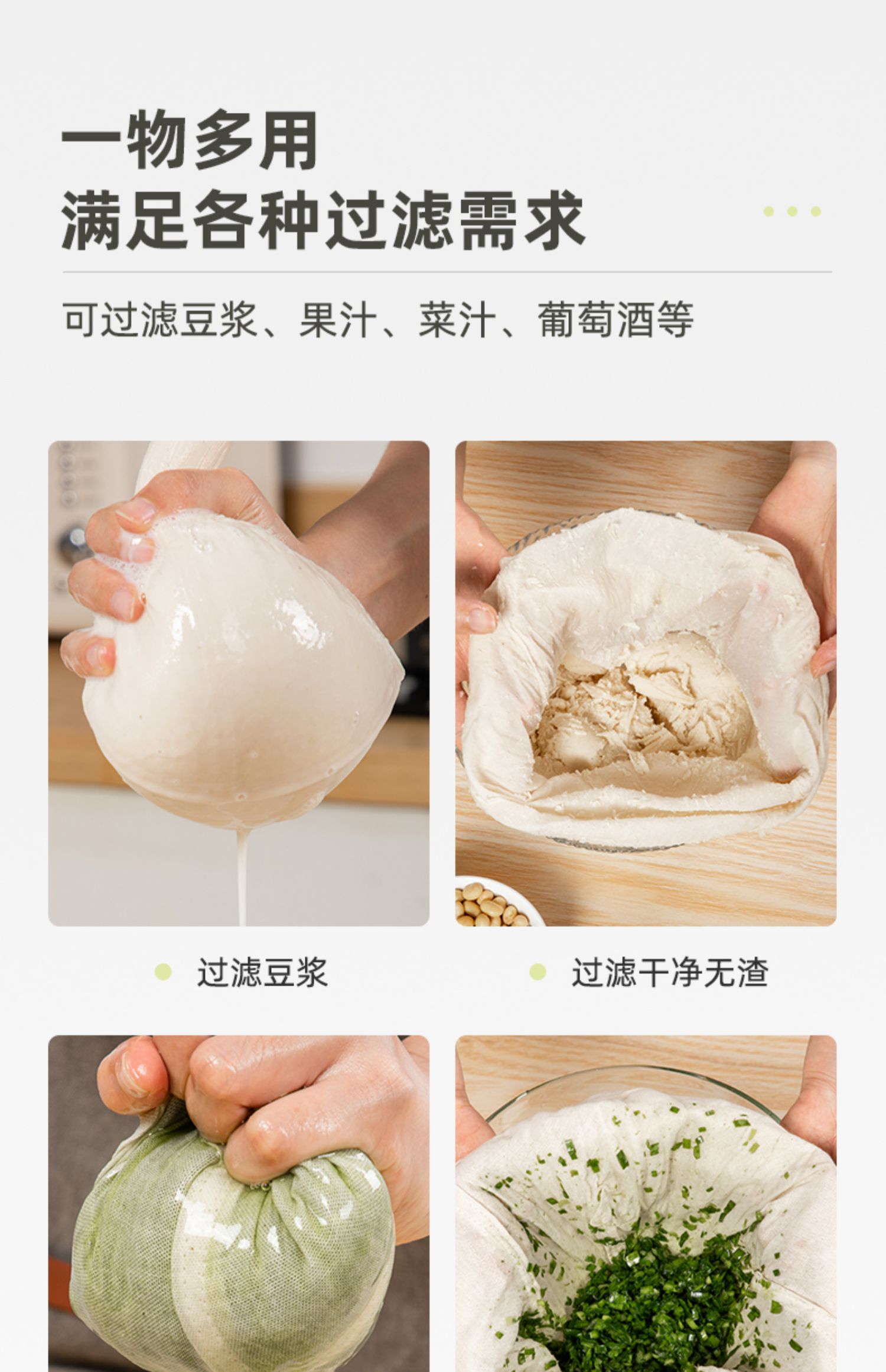 一物多用
满足各种过滤需求

可过滤豆浆、果汁、菜汁、葡萄酒等

过滤豆浆

过滤干净无渣