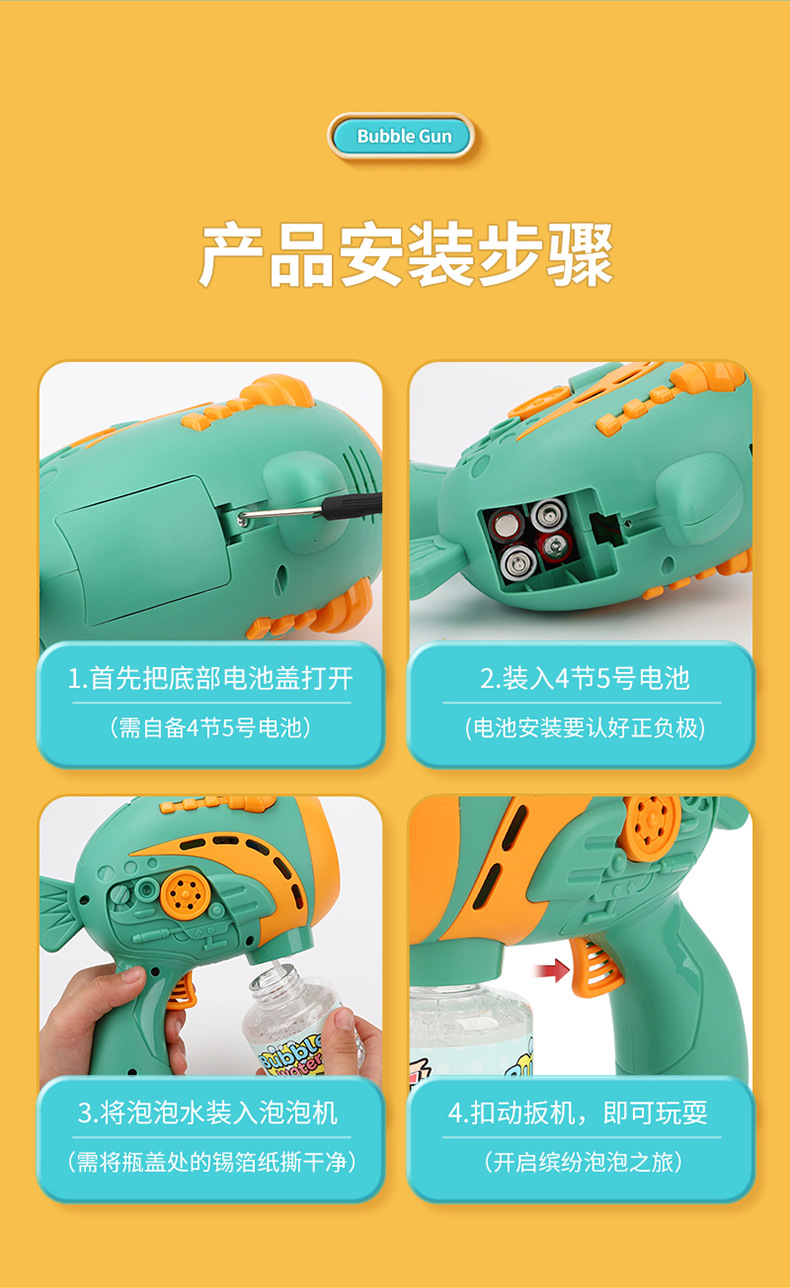 Bubble Gun

产品安装步骤

1.首先把底部电池盖打开

（需自备4节5号电池）

2.装入4节5号电池

（电池安装要认好正负极）

Bubble water

3.将泡泡水装入泡泡机

（需将瓶盖处的锡箔纸撕干净）

4.扣动扳机，即可玩耍

（开启缤纷泡泡之旅）