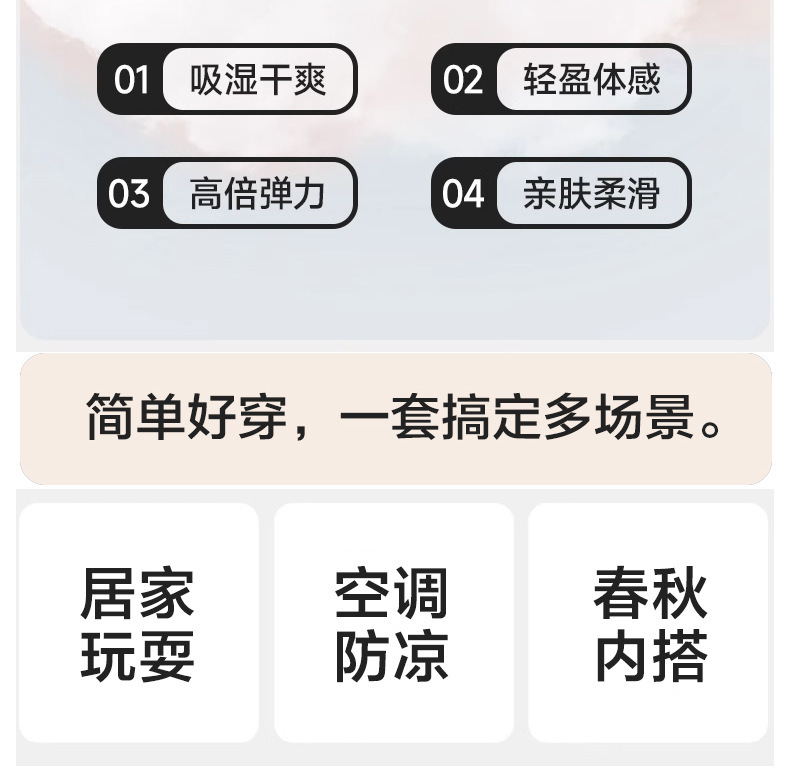 01 吸湿干爽

02 轻盈体感

03 高倍弹力

04 亲肤柔滑

简单好穿，一套搞定多场景。

居家
玩耍

空调
防凉

春秋
内搭