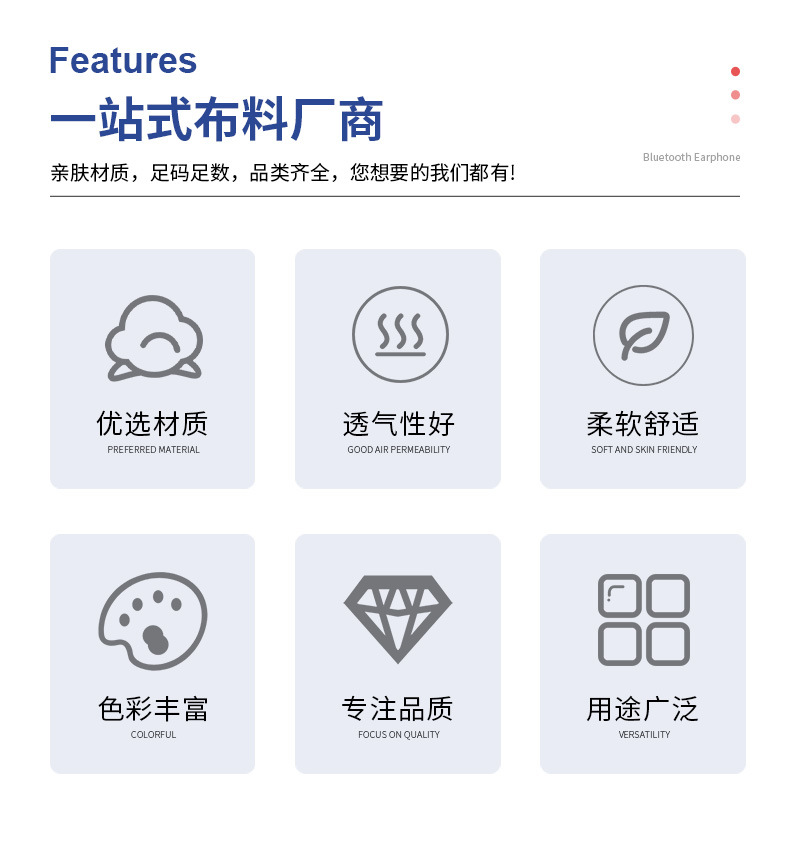 Features

一站式布料厂商

Bluetooth Earphone

亲肤材质，足码足数，品类齐全，您想要的我们都有！

优选材质
PREFERRED MATERIAL

透气性好
GOOD AIR PERMEABILITY

柔软舒适
SOFT AND SKIN FRIENDLY

色彩丰富
COLORFUL

专注品质
FOCUS ON QUALITY

用途广泛
VERSATILITY