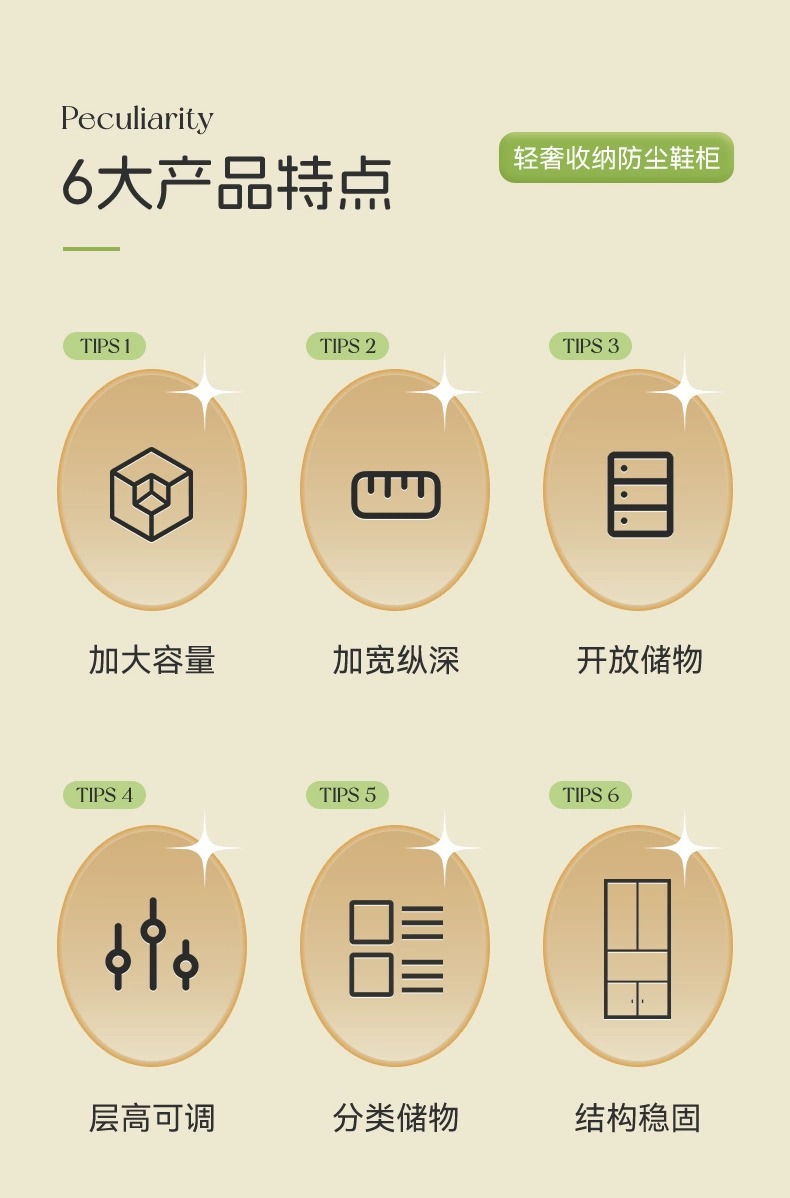 Peculiarity

6大产品特点

轻奢收纳防尘鞋柜

TIPS 1

加大容量

TIPS 2

加宽纵深

TIPS 3

开放储物

TIPS 4

层高可调

TIPS 5

分类储物

TIPS 6

结构稳固