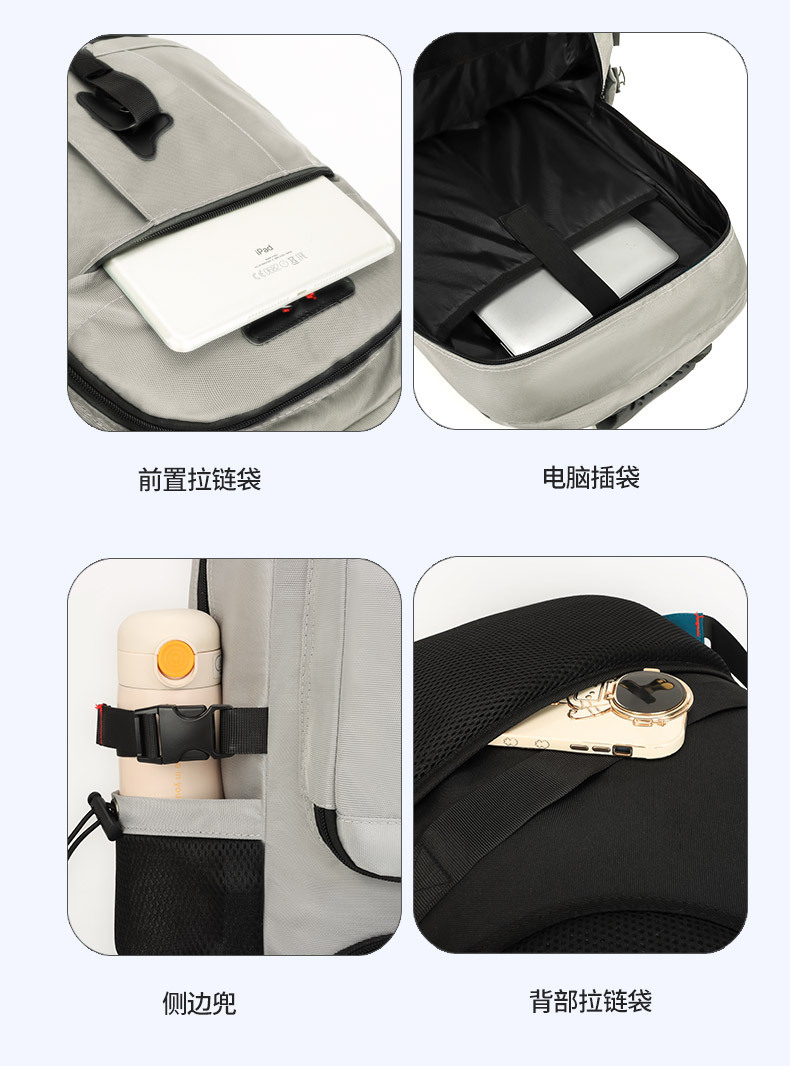 iPad

前置拉链袋

电脑插袋

侧边兜

背部拉链袋