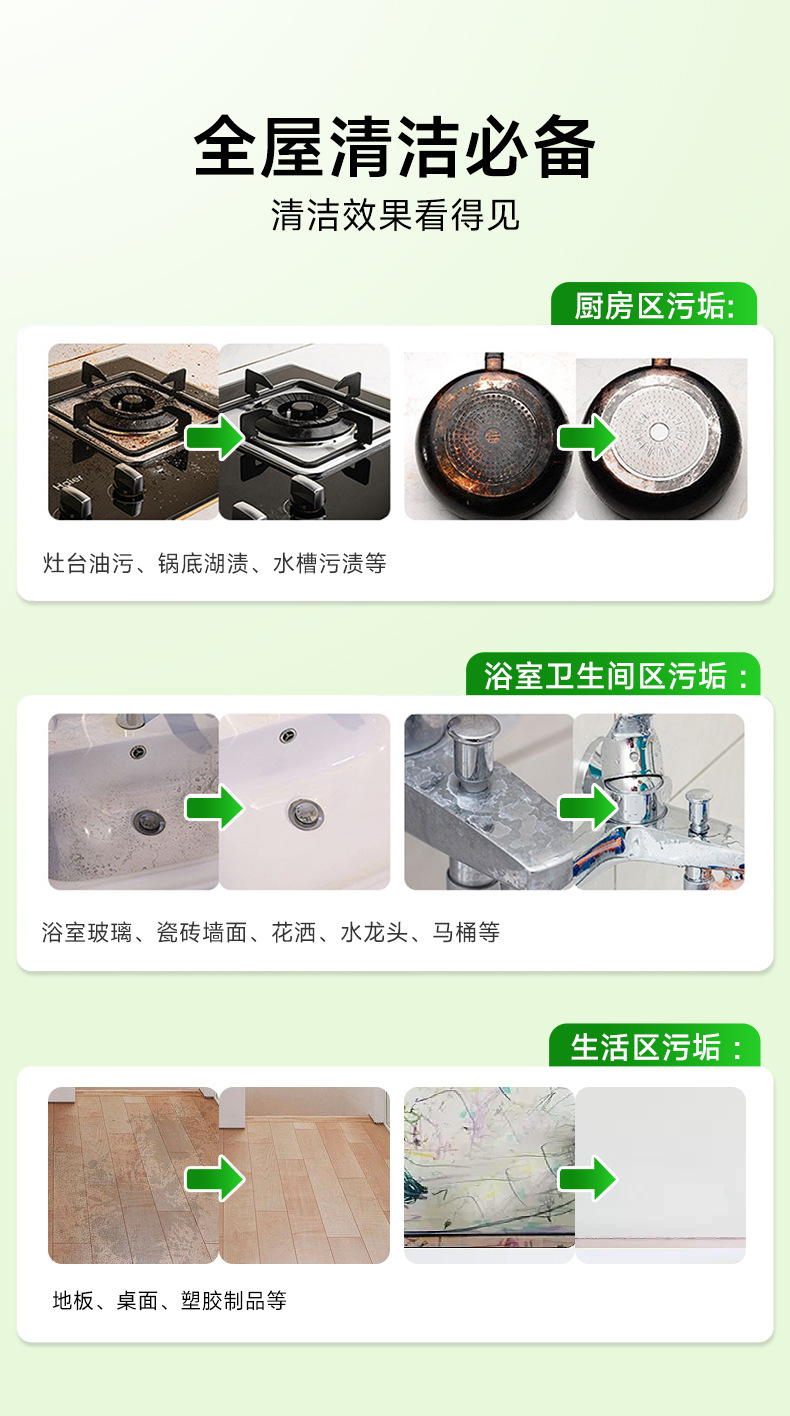 全屋清洁必备
清洁效果看得见

厨房区污垢:

Haier

灶台油污、锅底湖渍、水槽污渍等

浴室卫生间区污垢：

浴室玻璃、瓷砖墙面、花洒、水龙头、马桶等

生活区污垢：

地板、桌面、塑胶制品等