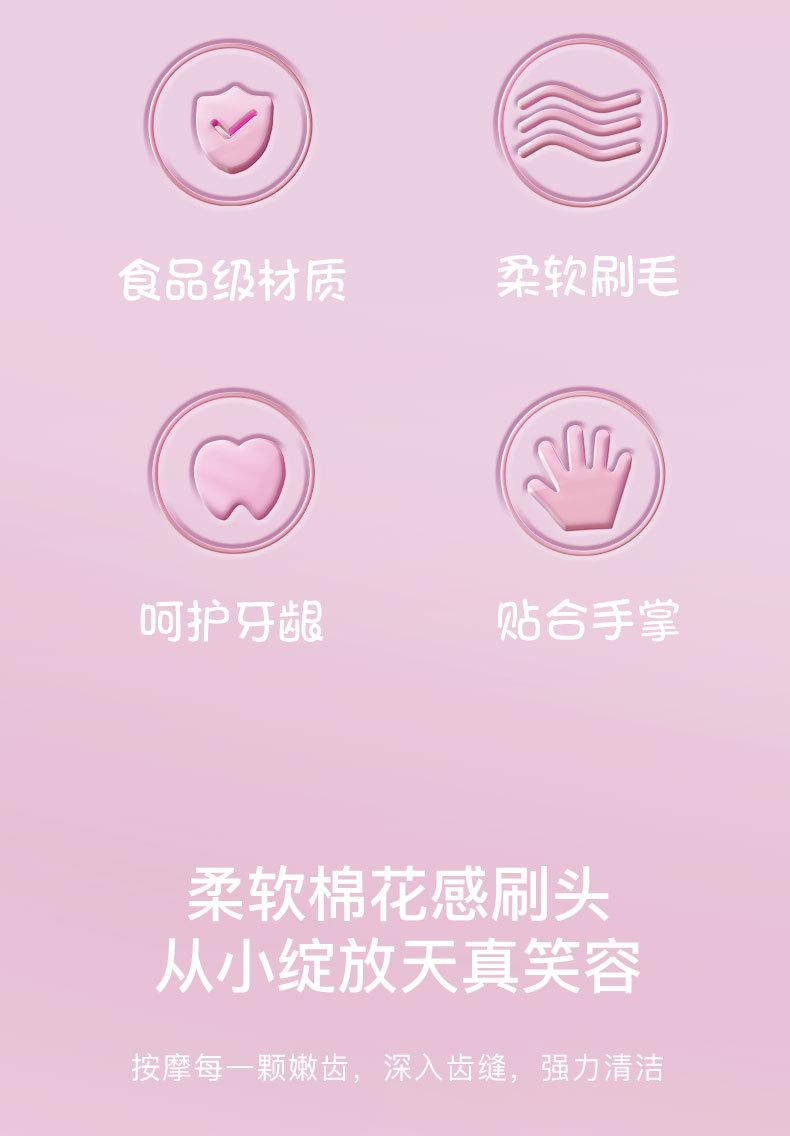 食品级材质

柔软刷毛

呵护牙龈

贴合手掌

柔软棉花感刷头
从小绽放天真笑容

按摩每一颗嫩齿，深入齿缝，强力清洁