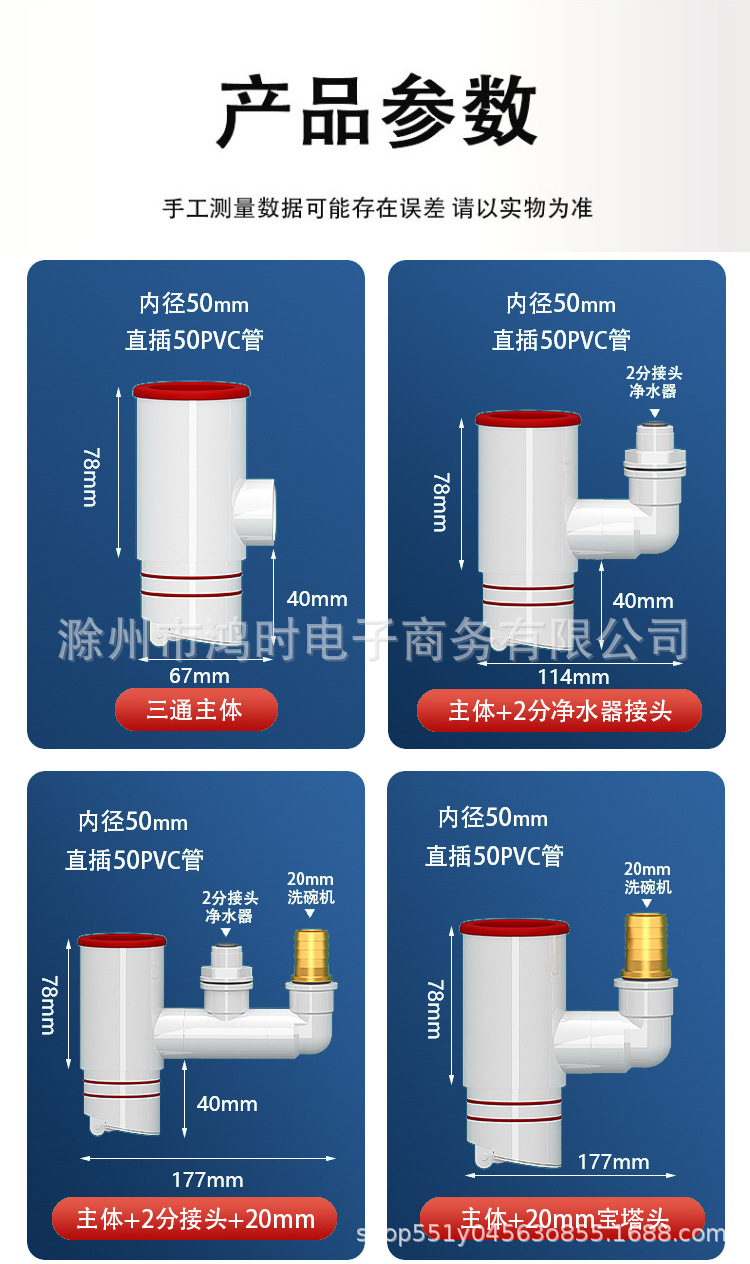 产品参数

手工测量数据可能存在误差 请以实物为准

内径50mm
直插50PVC管

78mm

40mm

67mm

三通主体

内径50mm
直插50PVC管

2分接头
净水器

78mm

40mm

114mm

主体+2分净水器接头

滁州市鸿时电子商务有限公司

内径50mm
直插50PVC管

2分接头
净水器

20mm
洗碗机

78mm

40mm

177mm

主体+2分接头+20mm

内径50mm
直插50PVC管

20mm
洗碗机

78mm

177mm

主体+20mm宝塔头

shop551y045630855.1688.com