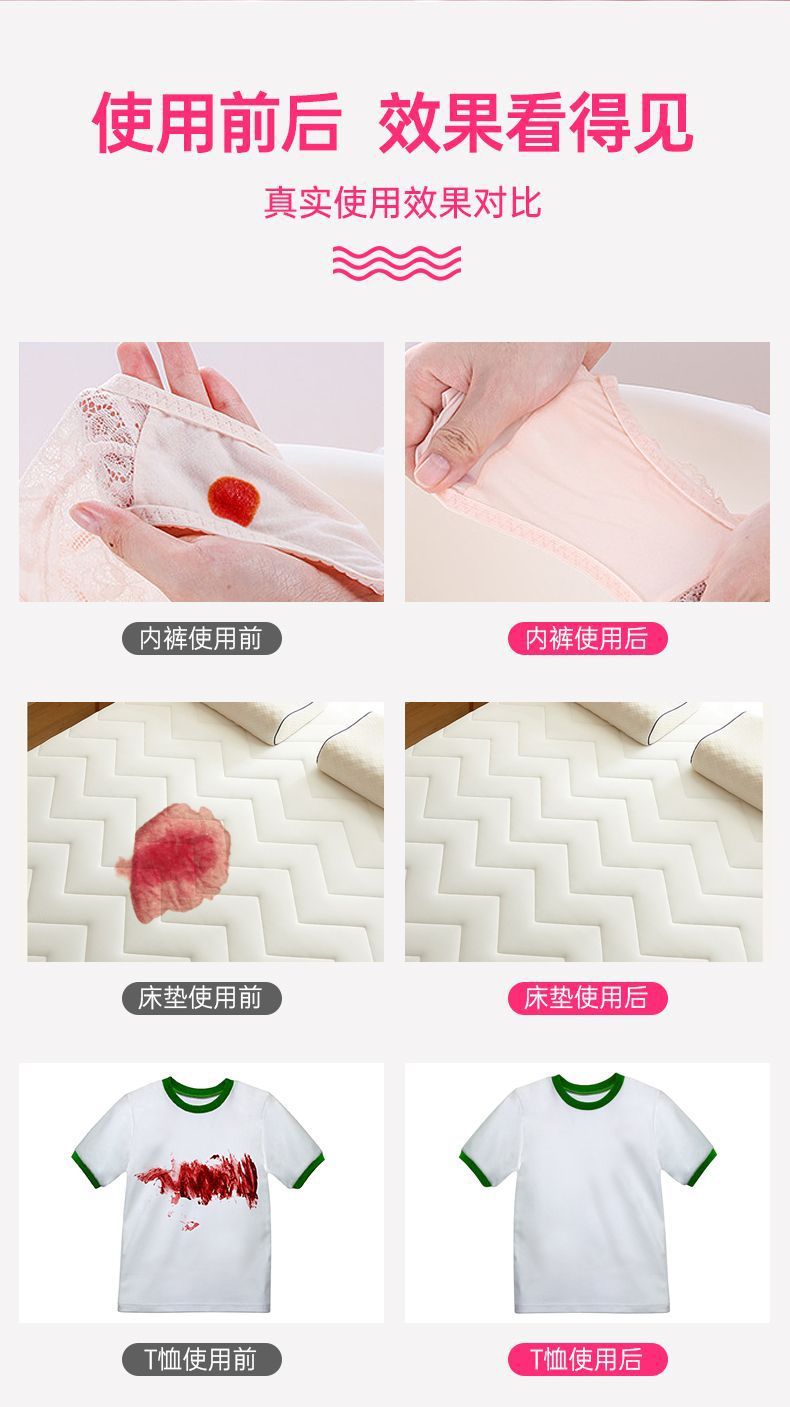 使用前后 效果看得见

真实使用效果对比

内裤使用前

内裤使用后

床垫使用前

床垫使用后

T恤使用前

T恤使用后