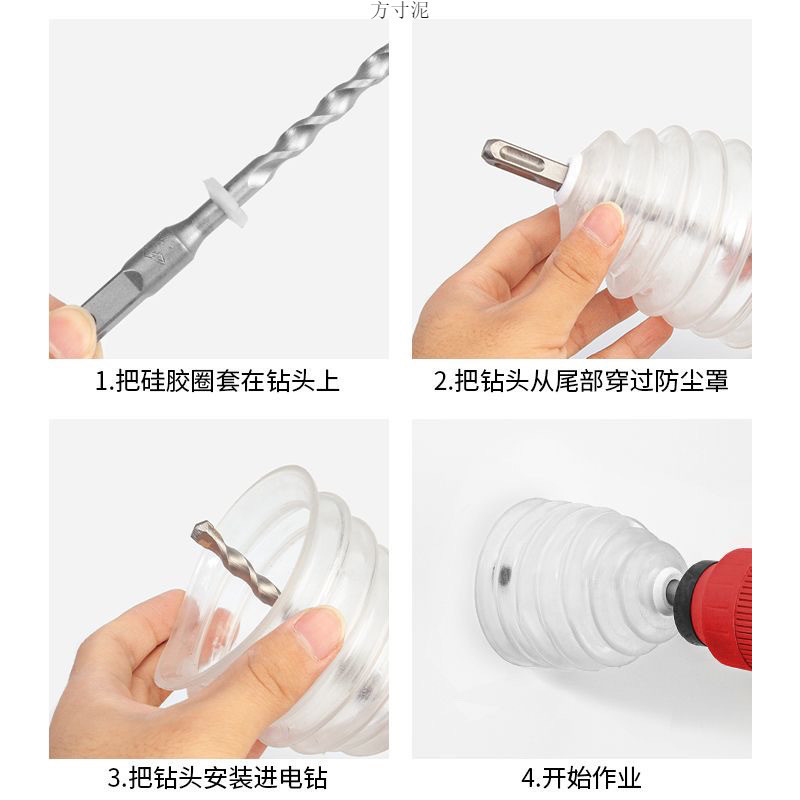 方寸泥

1.把硅胶圈套在钻头上

2.把钻头从尾部穿过防尘罩

3.把钻头安装进电钻

4.开始作业