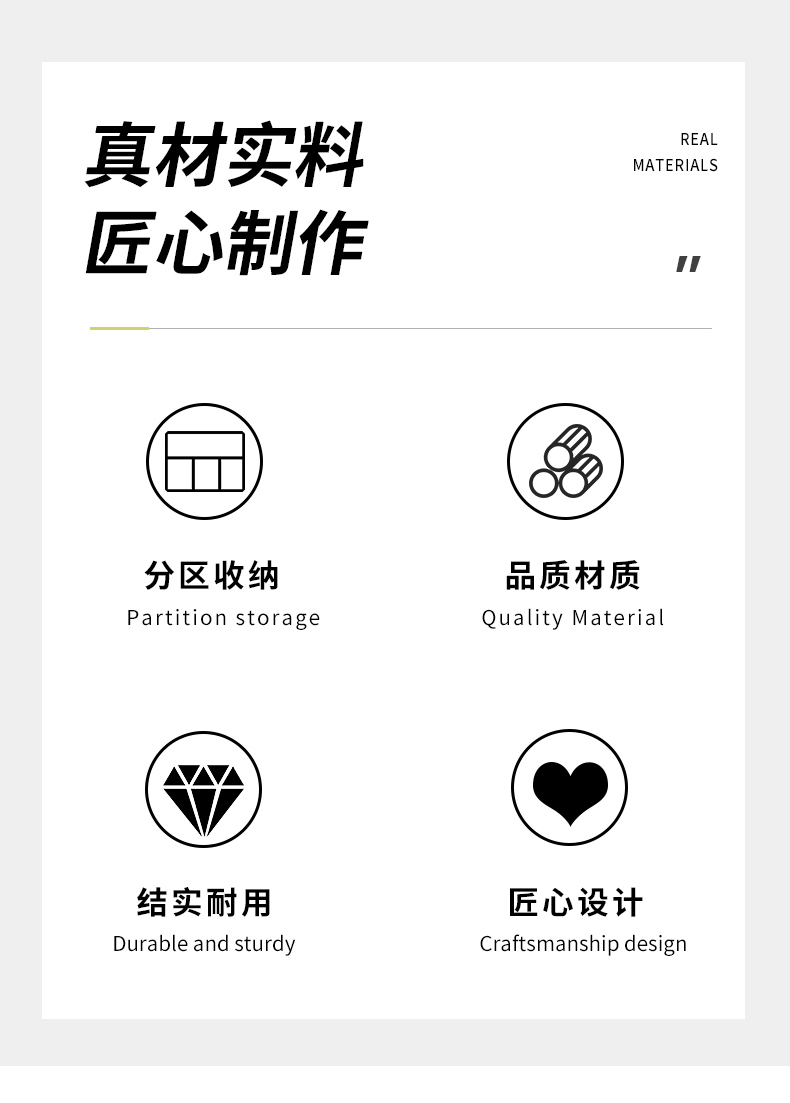 真材实料
匠心制作

REAL
MATERIALS

"

分区收纳
Partition storage

品质材质
Quality Material

结实耐用
Durable and sturdy

匠心设计
Craftsmanship design