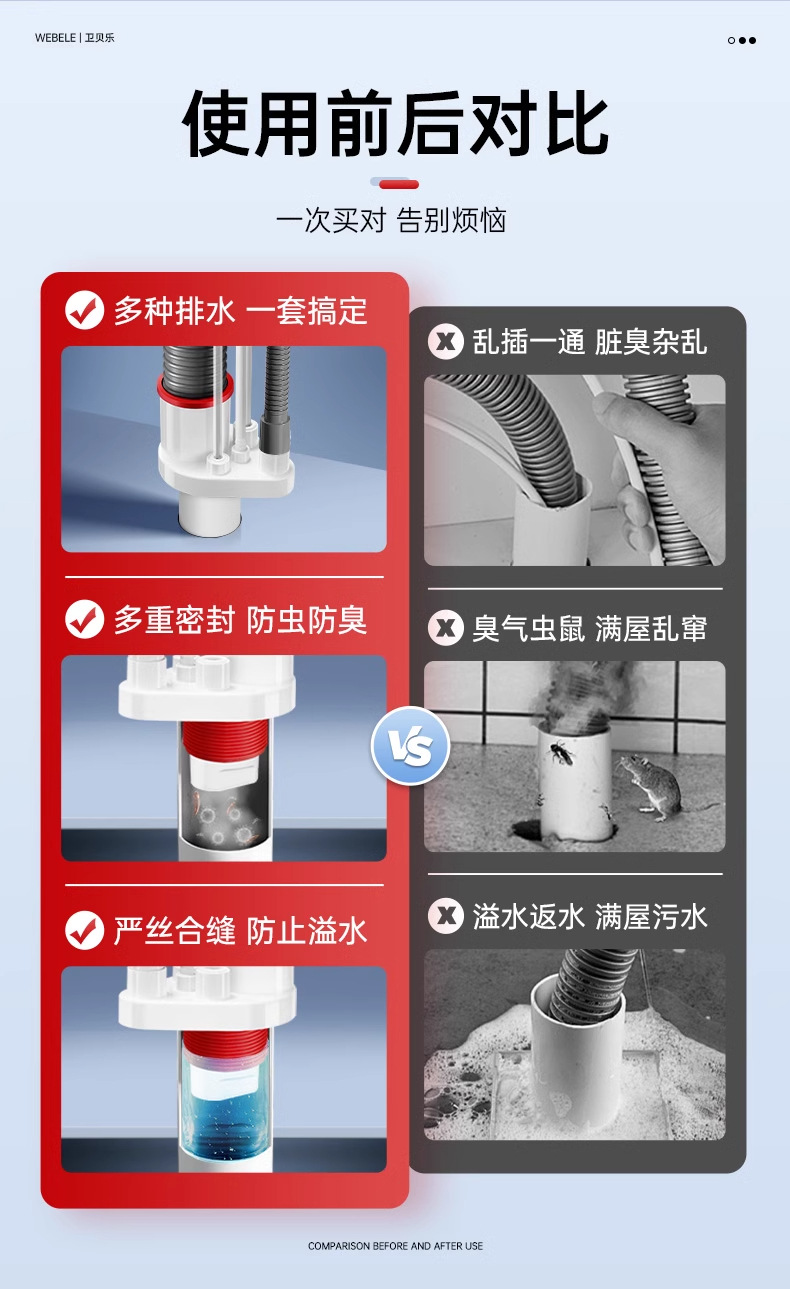 WEBELE | 卫贝乐

使用前后对比

一次买对 告别烦恼

多种排水 一套搞定

多重密封 防虫防臭

严丝合缝 防止溢水

VS

乱插一通 脏臭杂乱

臭气虫鼠 满屋乱窜

溢水返水 满屋污水

COMPARISON BEFORE AND AFTER USE