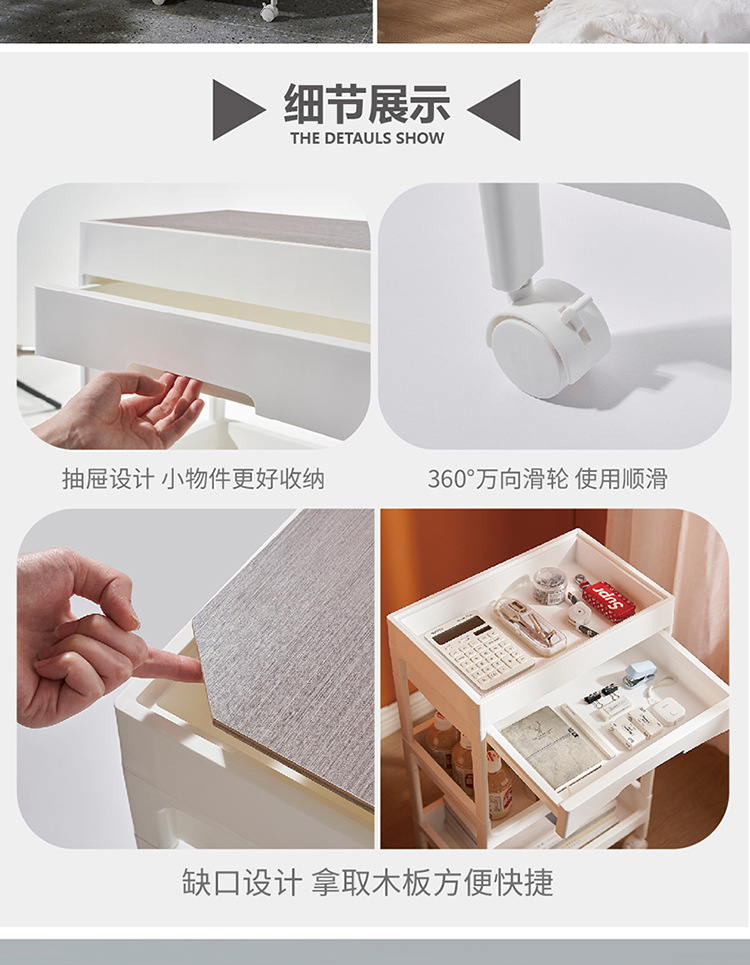 细节展示
THE DETAULS SHOW

抽屉设计 小物件更好收纳

360°万向滑轮 使用顺滑

Supr

缺口设计 拿取木板方便快捷