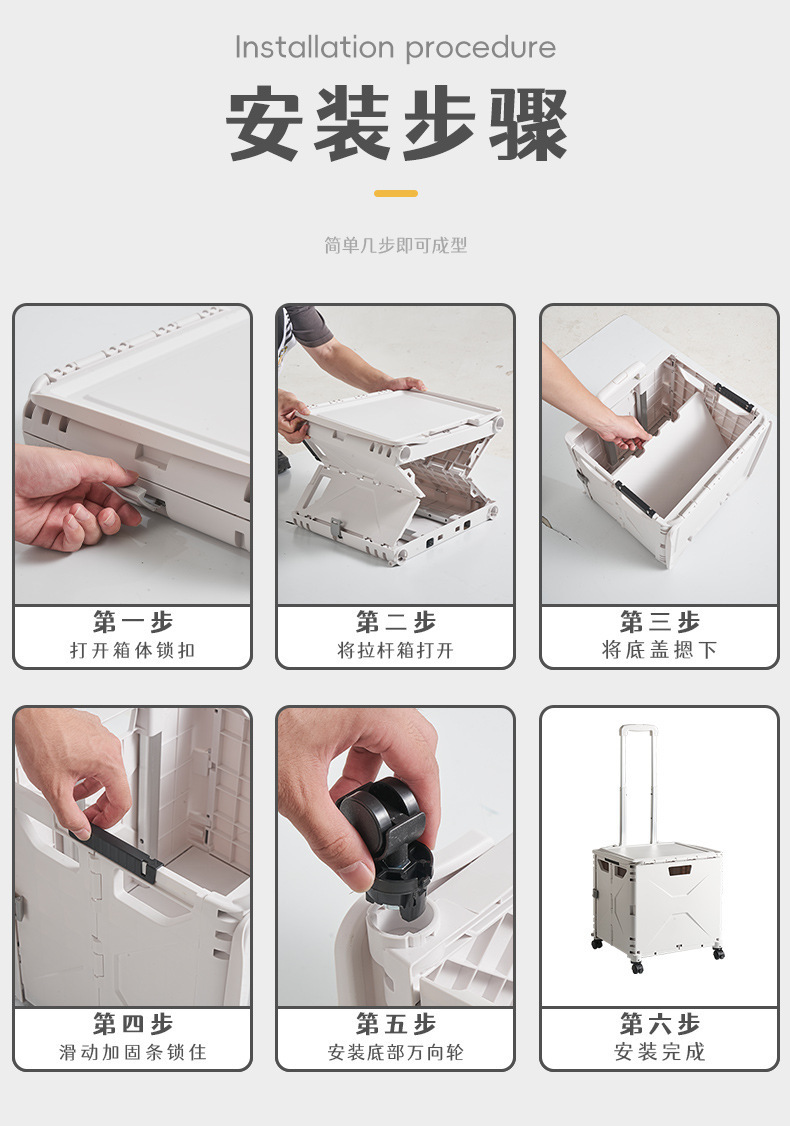 Installation procedure

安装步骤

简单几步即可成型

第一步
打开箱体锁扣

第二步
将拉杆箱打开

第三步
将底盖摁下

第四步
滑动加固条锁住

第五步
安装底部万向轮

第六步
安装完成