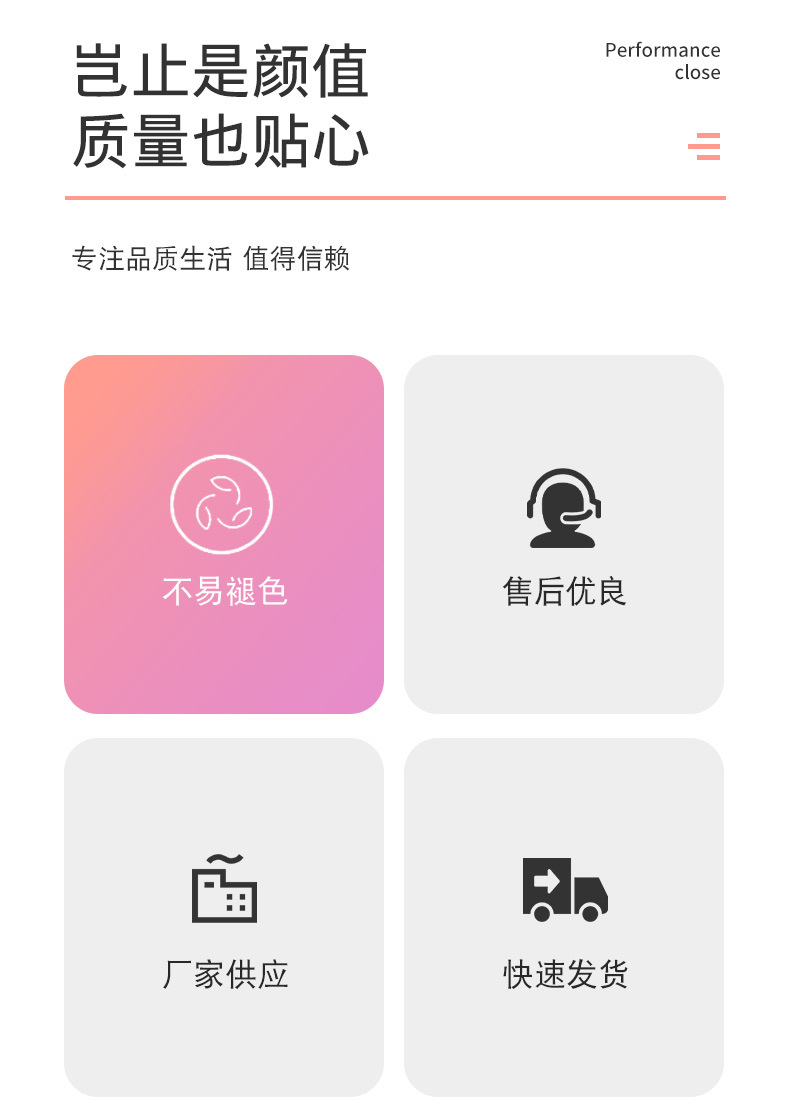 岂止是颜值
质量也贴心

Performance
close

专注品质生活 值得信赖

不易褪色

售后优良

厂家供应

快速发货