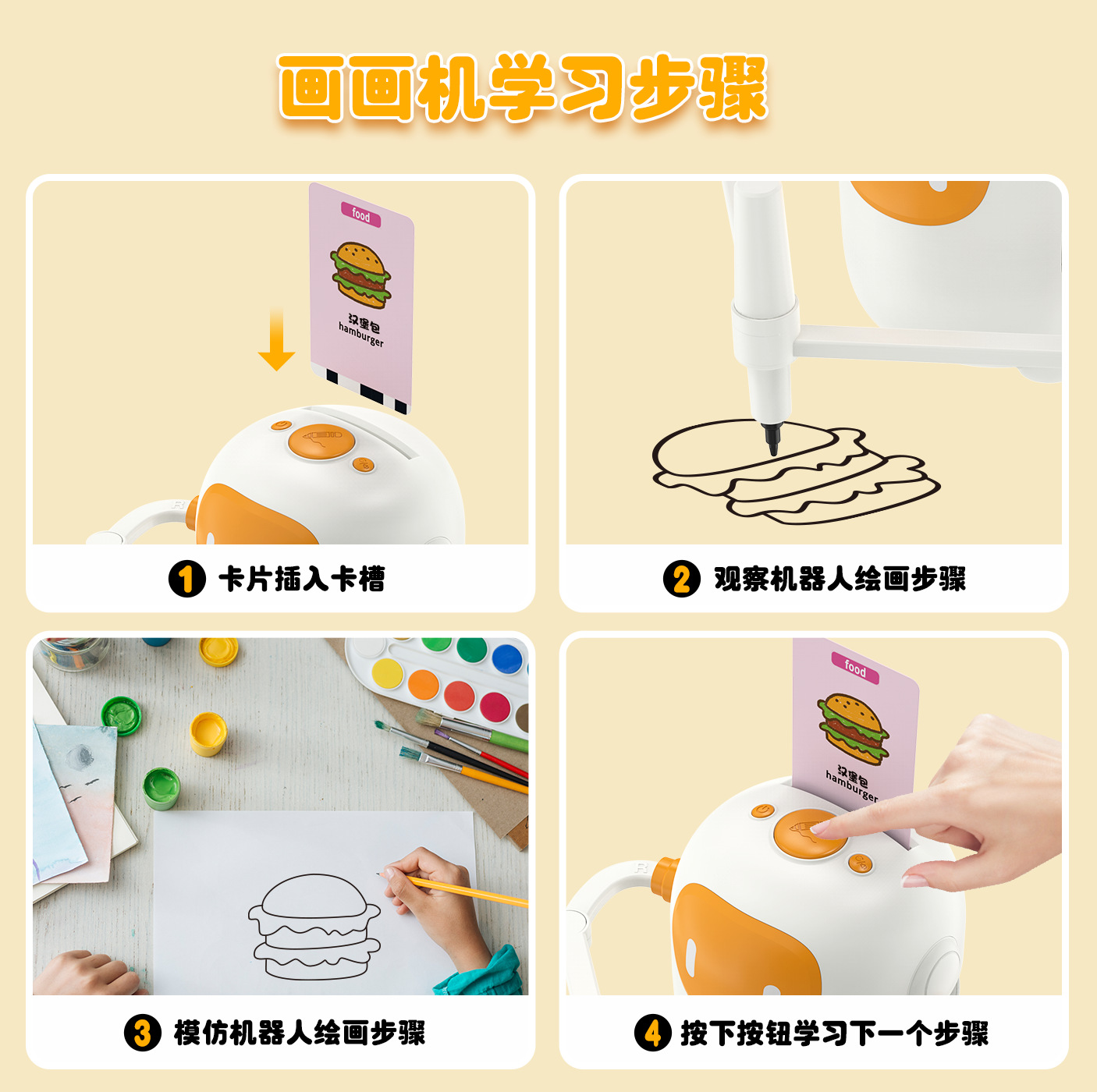 画画机学习步骤

food

汉堡包
hamburger

1 卡片插入卡槽

2 观察机器人绘画步骤

3 模仿机器人绘画步骤

food

汉堡包
hamburger

4 按下按钮学习下一个步骤