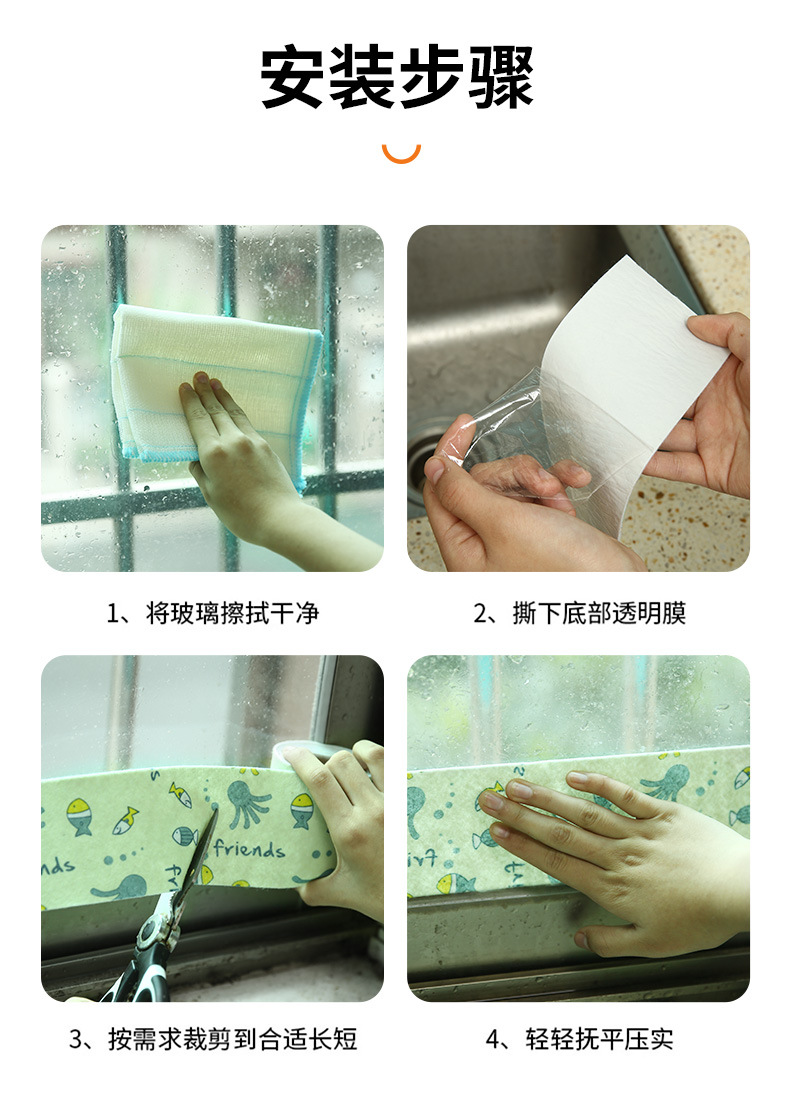 安装步骤

1、将玻璃擦拭干净

2、撕下底部透明膜

friends

3、按需求裁剪到合适长短

4、轻轻抚平压实