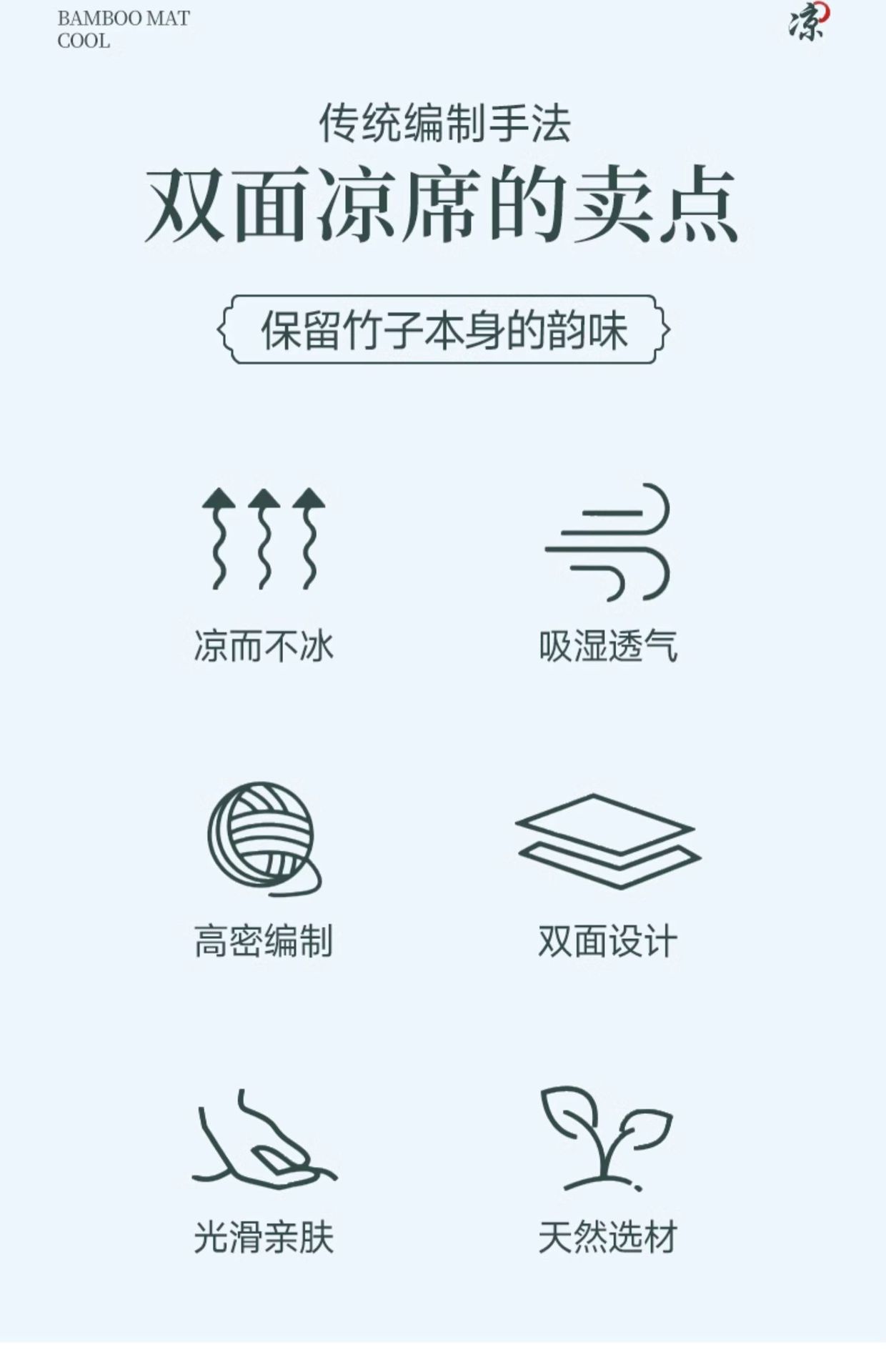 BAMBOO MAT
COOL

凉

传统编制手法

双面凉席的卖点

保留竹子本身的韵味

凉而不冰

吸湿透气

高密编制

双面设计

光滑亲肤

天然选材