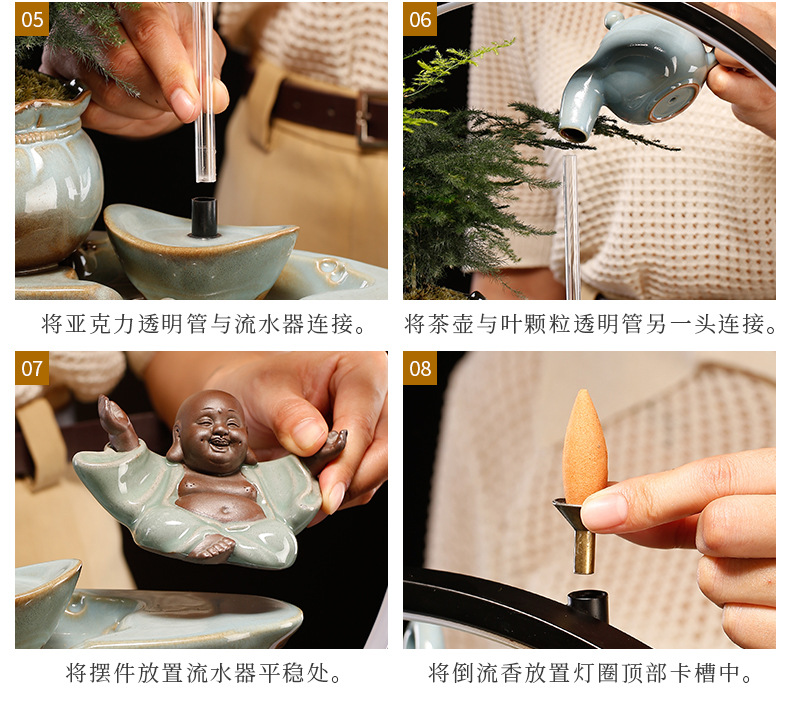 05

将亚克力透明管与流水器连接。

06

将茶壶与叶颗粒透明管另一头连接。

07

将摆件放置流水器平稳处。

08

将倒流香放置灯圈顶部卡槽中。