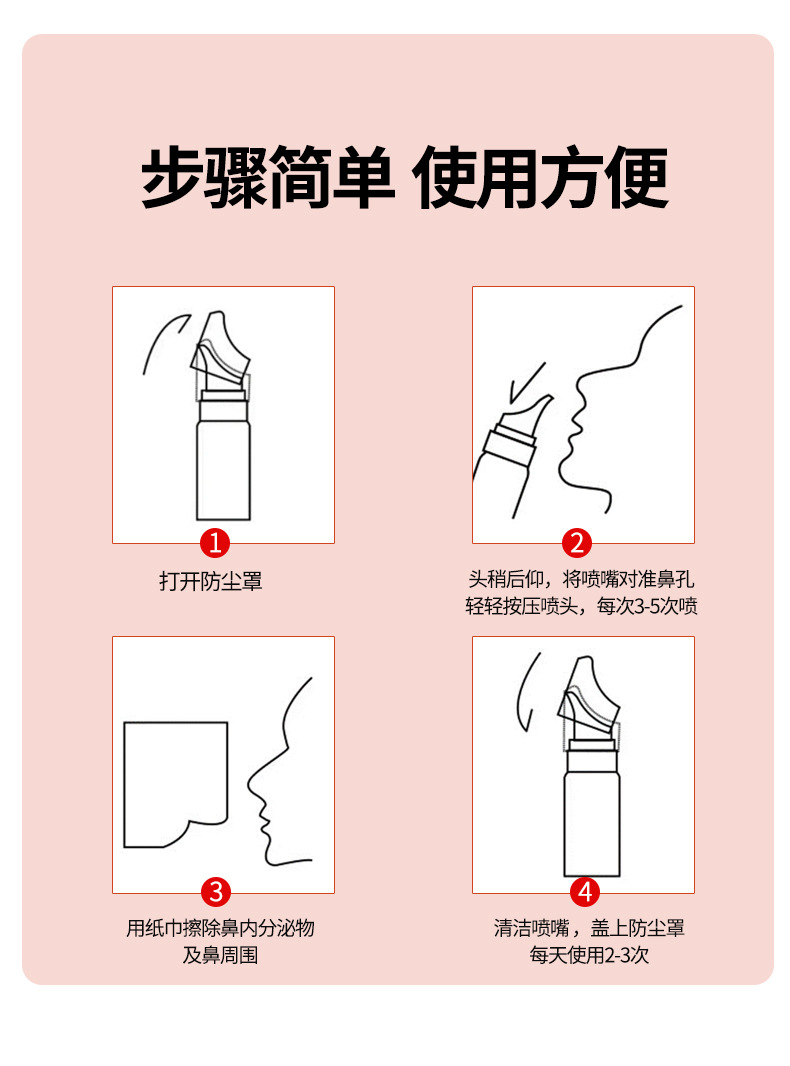 步骤简单 使用方便

1
打开防尘罩

2
头稍后仰，将喷嘴对准鼻孔
轻轻按压喷头，每次3-5次喷

3
用纸巾擦除鼻内分泌物
及鼻周围

4
清洁喷嘴，盖上防尘罩
每天使用2-3次