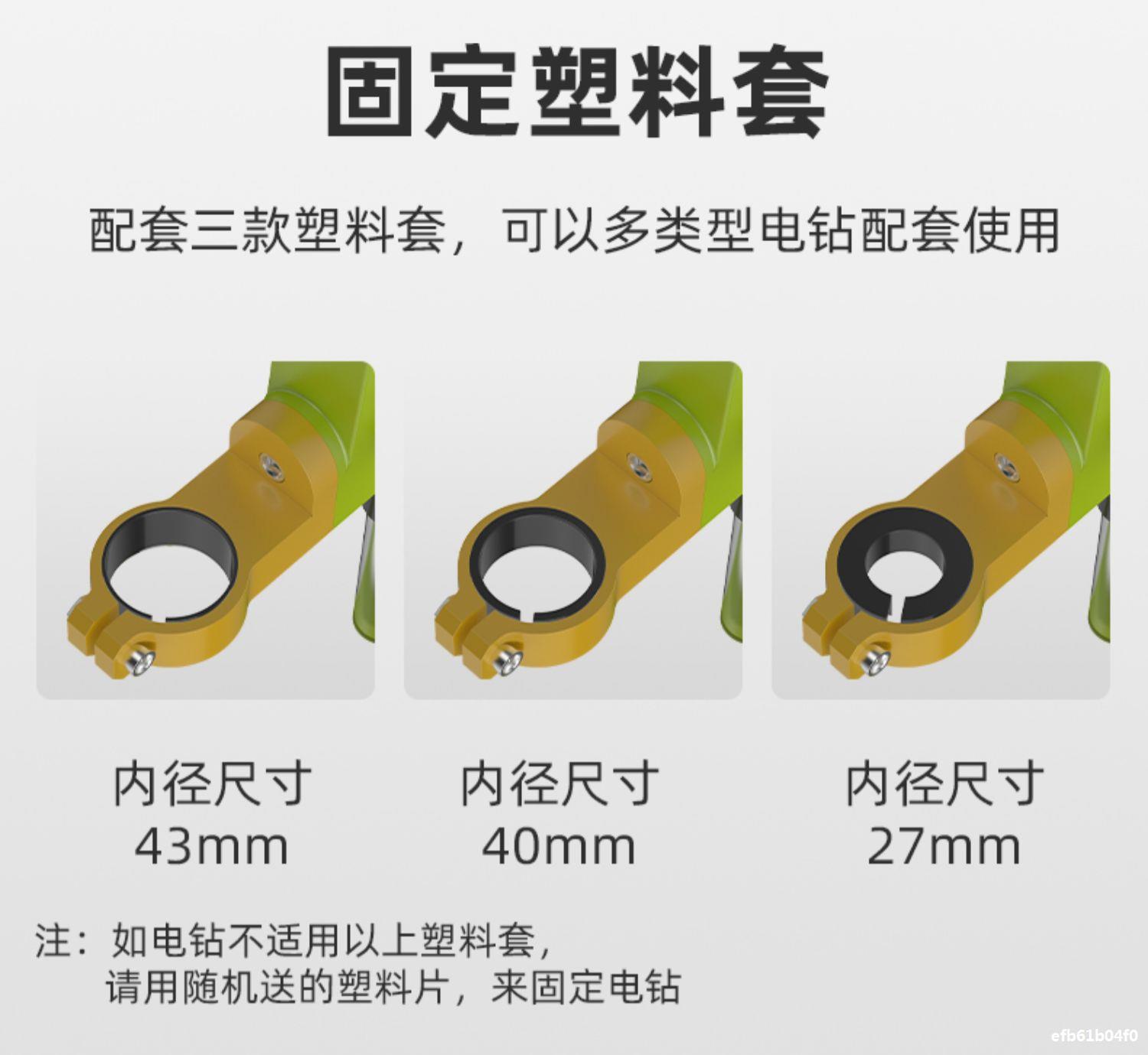 固定塑料套

配套三款塑料套，可以多类型电钻配套使用

内径尺寸
43mm

内径尺寸
40mm

内径尺寸
27mm

注：如电钻不适用以上塑料套，
请用随机送的塑料片，来固定电钻

efb61b04f0