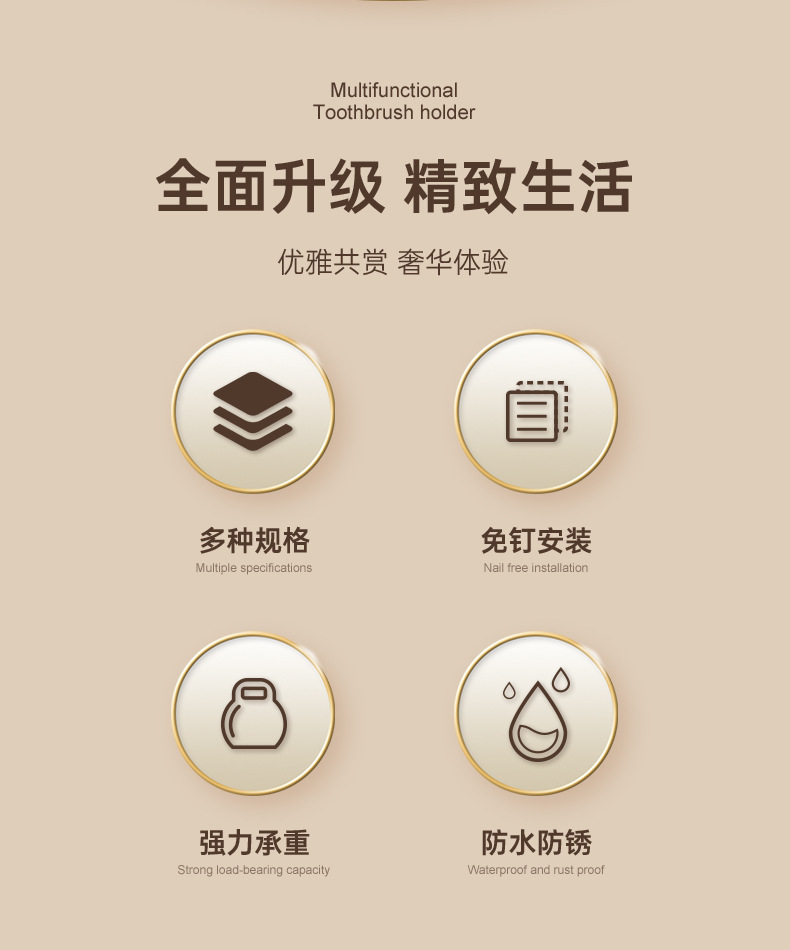 Multifunctional
Toothbrush holder

全面升级 精致生活

优雅共赏 奢华体验

多种规格
Multiple specifications

免钉安装
Nail free installation

强力承重
Strong load-bearing capacity

防水防锈
Waterproof and rust proof