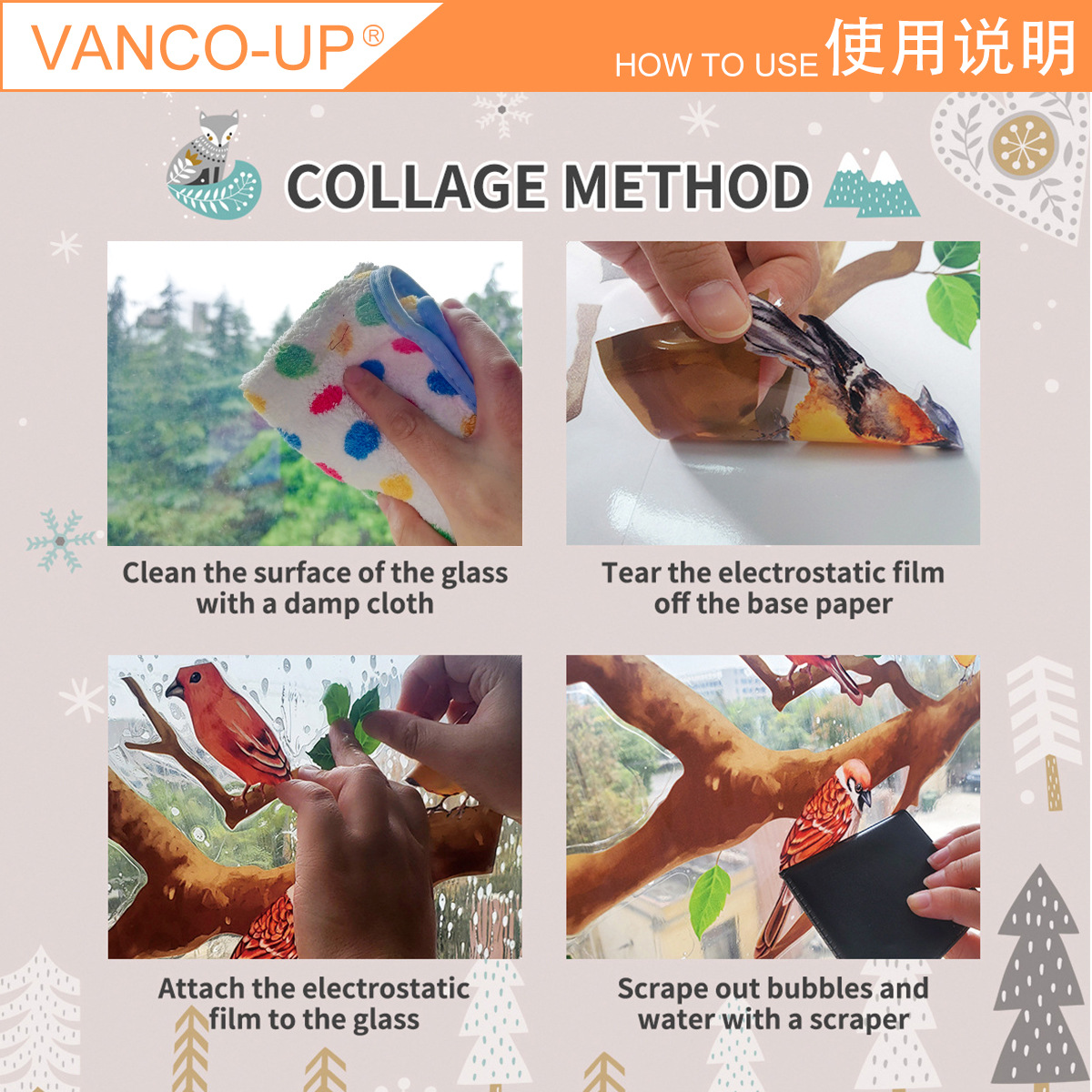 VANCO-UP®

HOW TO USE 使用说明

COLLAGE METHOD

Clean the surface of the glass with a damp cloth

Tear the electrostatic film off the base paper

Attach the electrostatic film to the glass

Scrape out bubbles and water with a scraper