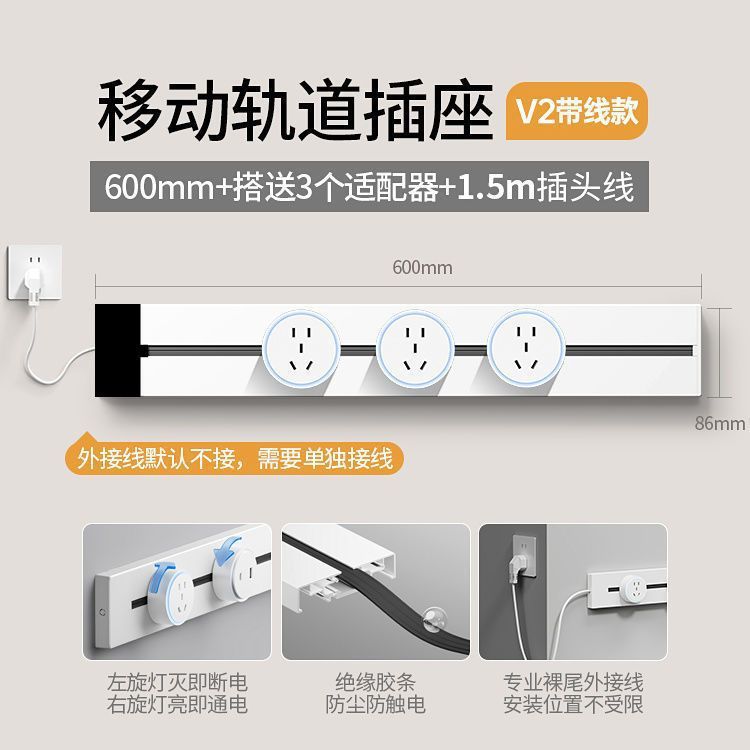 移动轨道插座 V2带线款

600mm+搭送3个适配器+1.5m插头线

600mm

86mm

外接线默认不接，需要单独接线

左旋灯灭即断电
右旋灯亮即通电

绝缘胶条
防尘防触电

专业裸尾外接线
安装位置不受限