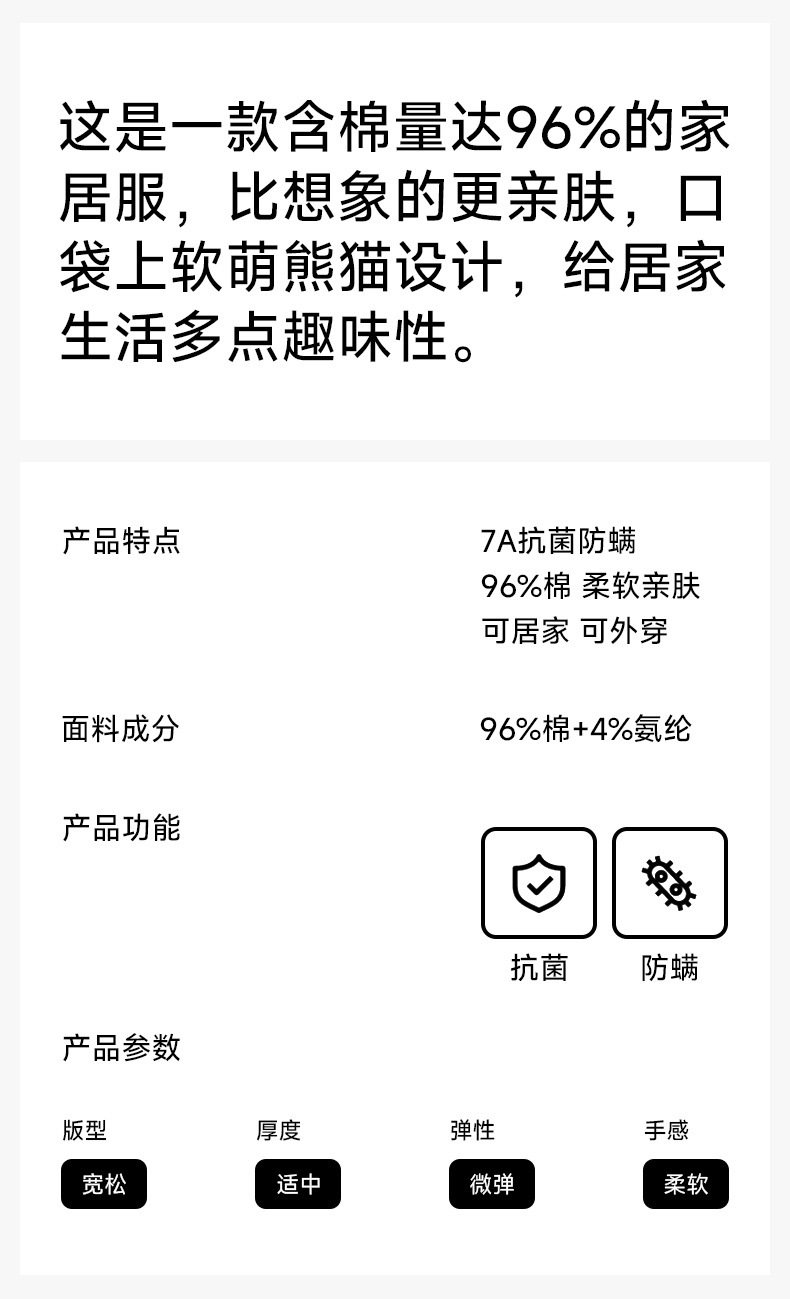 这是一款含棉量达96%的家居服，比想象的更亲肤，口袋上软萌熊猫设计，给居家生活多点趣味性。

产品特点

7A抗菌防螨
96%棉 柔软亲肤
可居家 可外穿

面料成分

96%棉+4%氨纶

产品功能

抗菌

防螨

产品参数

版型
宽松

厚度
适中

弹性
微弹

手感
柔软