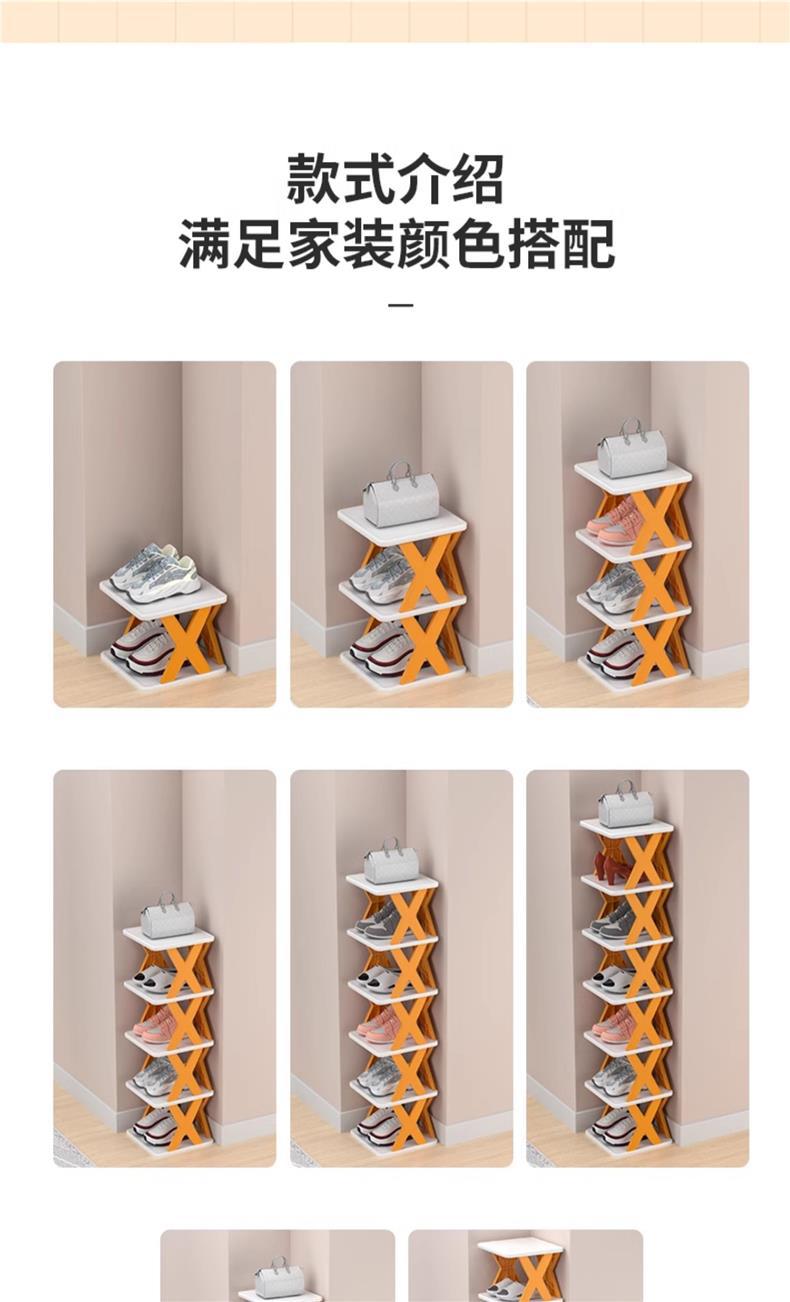 款式介绍
满足家装颜色搭配