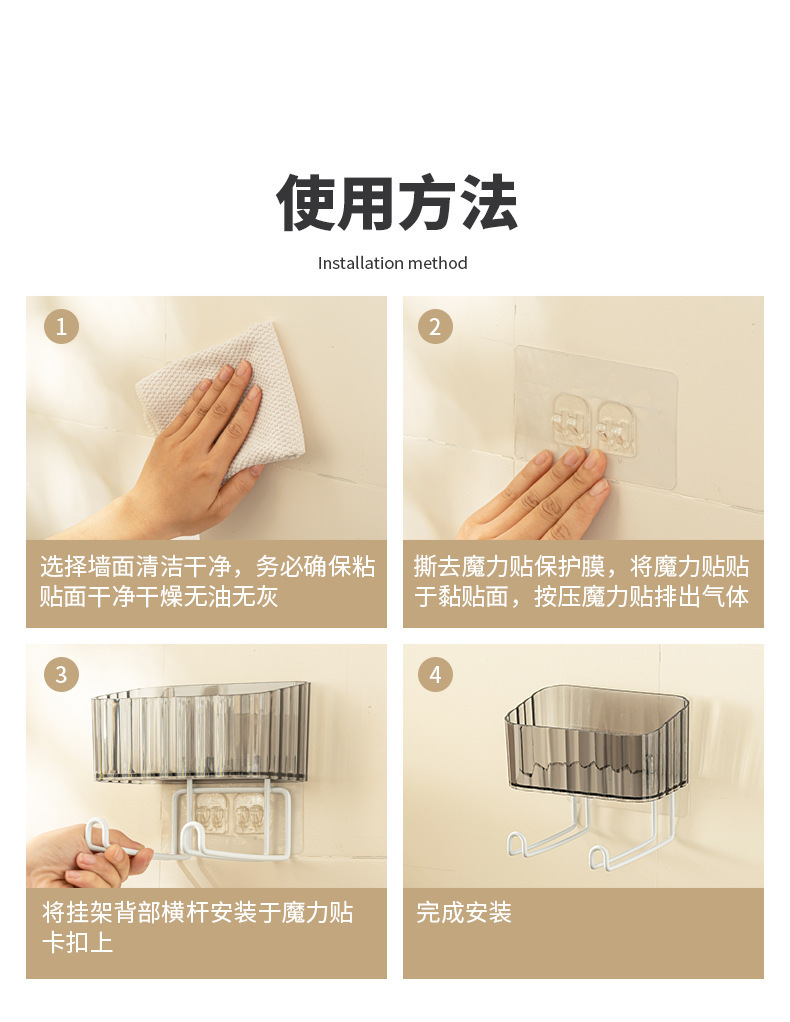 使用方法

Installation method

1

选择墙面清洁干净，务必确保粘贴面干净干燥无油无灰

2

撕去魔力贴保护膜，将魔力贴贴于黏贴面，按压魔力贴排出气体

3

将挂架背部横杆安装于魔力贴卡扣上

4

完成安装