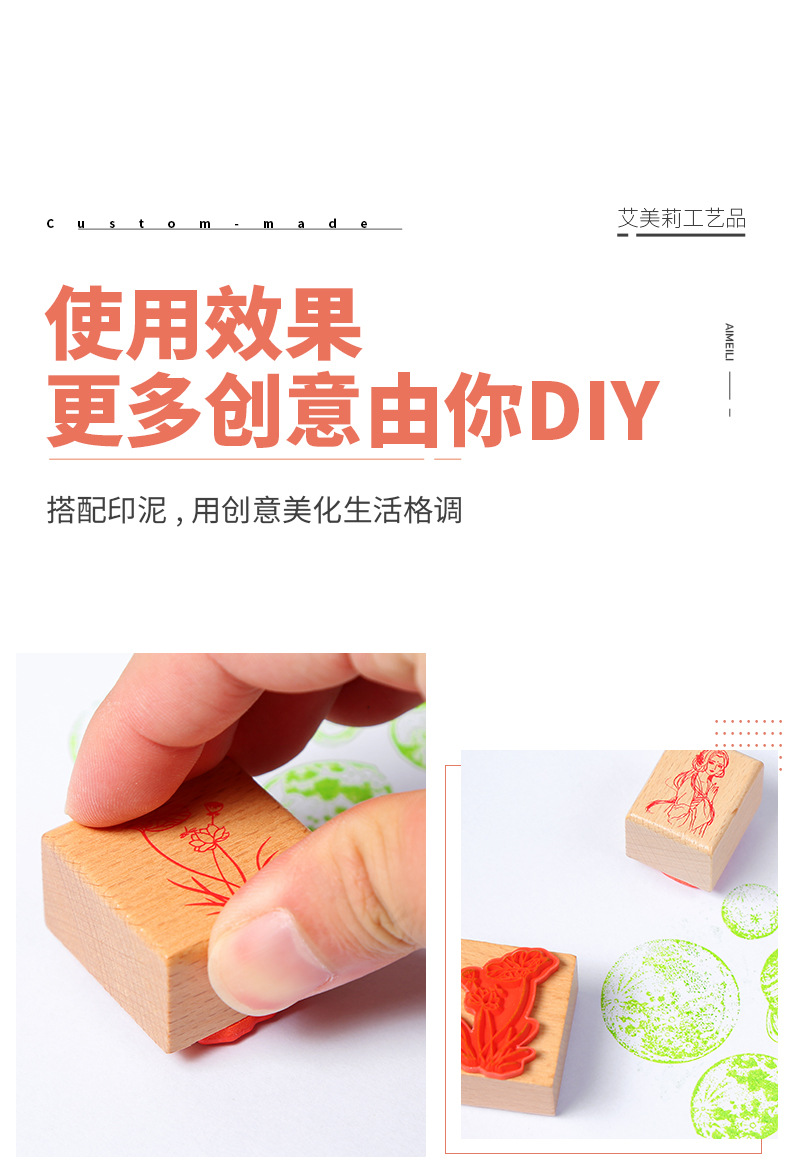 Custom-made

艾美莉工艺品

使用效果
更多创意由你DIY

AIMEILI

搭配印泥，用创意美化生活格调