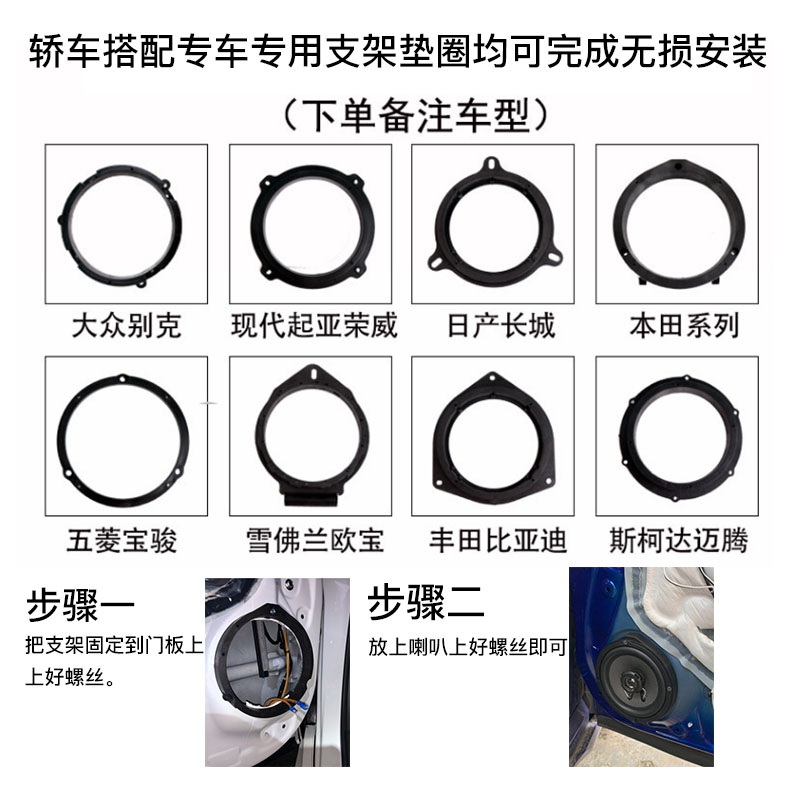 轿车搭配专车专用支架垫圈均可完成无损安装

（下单备注车型）

大众别克

现代起亚荣威

日产长城

本田系列

五菱宝骏

雪佛兰欧宝

丰田比亚迪

斯柯达迈腾

步骤一

把支架固定到门板上上好螺丝。

步骤二

放上喇叭上好螺丝即可