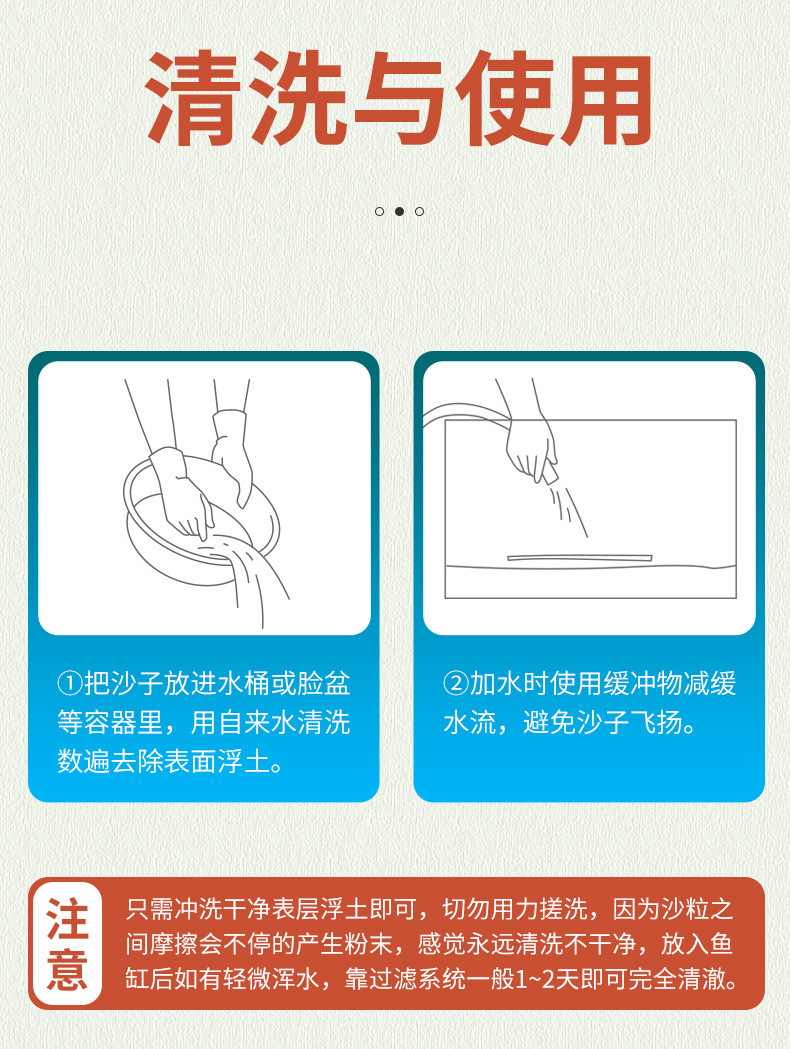 清洗与使用

①把沙子放进水桶或脸盆等容器里，用自来水清洗数遍去除表面浮土。

②加水时使用缓冲物减缓水流，避免沙子飞扬。

注意

只需冲洗干净表层浮土即可，切勿用力搓洗，因为沙粒之间摩擦会不停的产生粉末，感觉永远清洗不干净，放入鱼缸后如有轻微浑水，靠过滤系统一般1~2天即可完全清澈。