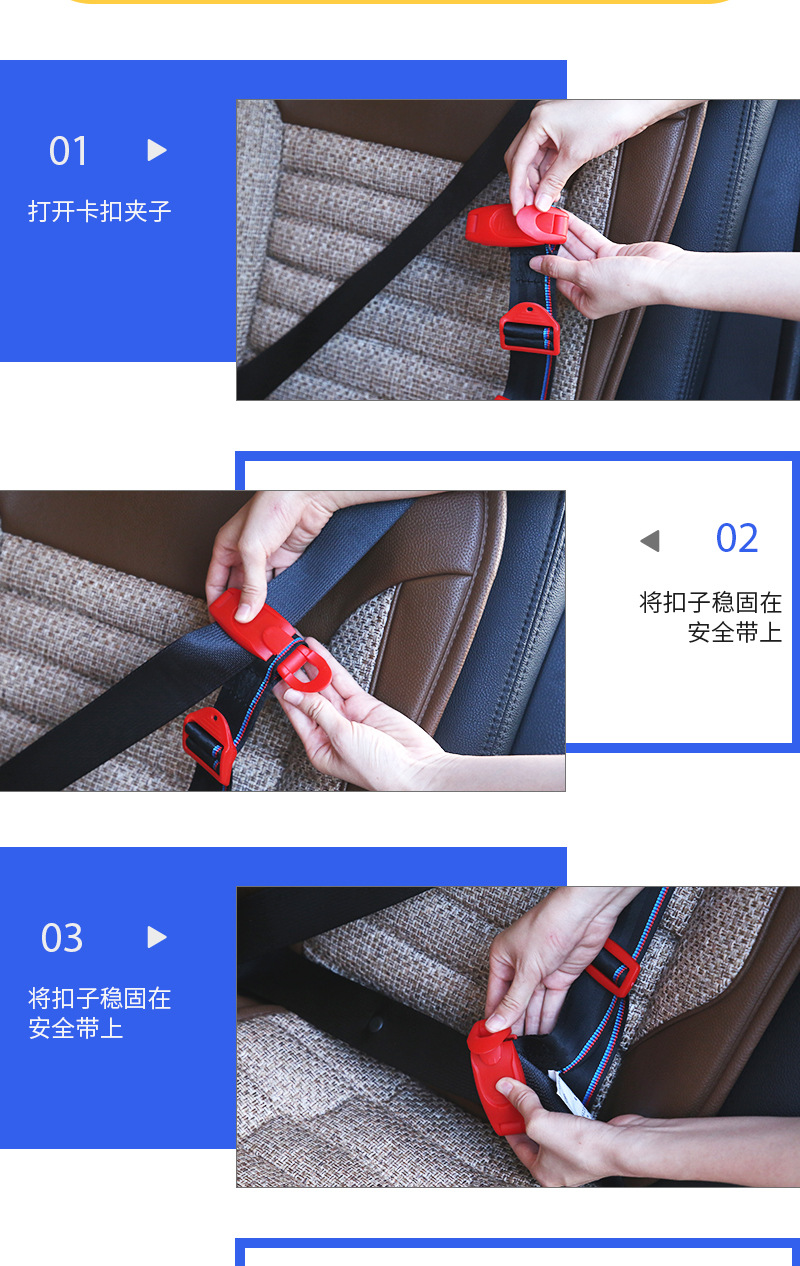 01

打开卡扣夹子

02

将扣子稳固在安全带上

03

将扣子稳固在安全带上