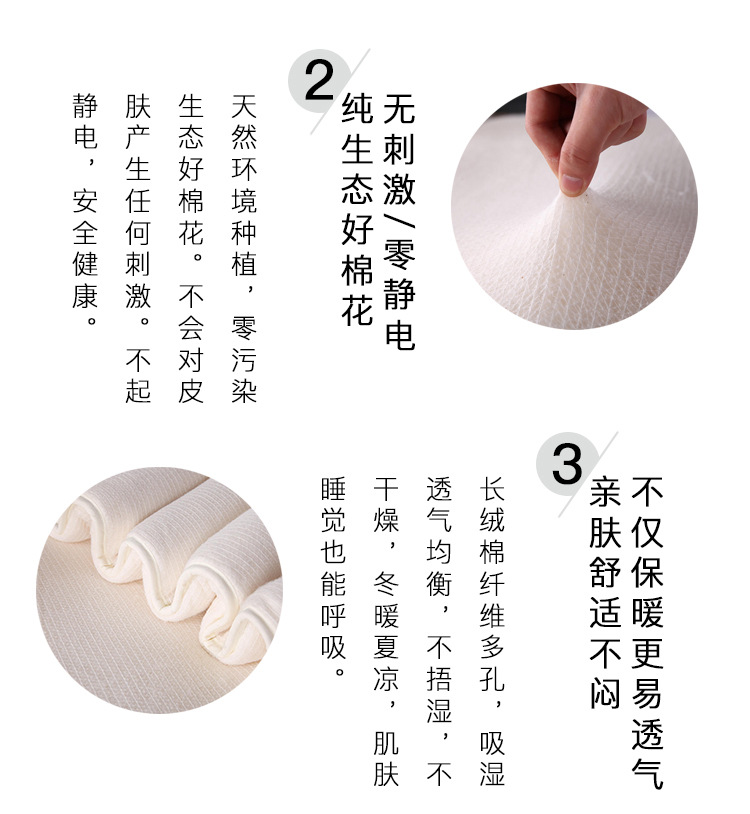 2

无刺激/零静电
纯生态好棉花

天然环境种植，零污染生态好棉花。不会对皮肤产生任何刺激。不起静电，安全健康。

3

不仅保暖更易透气
亲肤舒适不闷

长绒棉纤维多孔，吸湿透气均衡，不捂湿，不干燥，冬暖夏凉，肌肤睡觉也能呼吸。